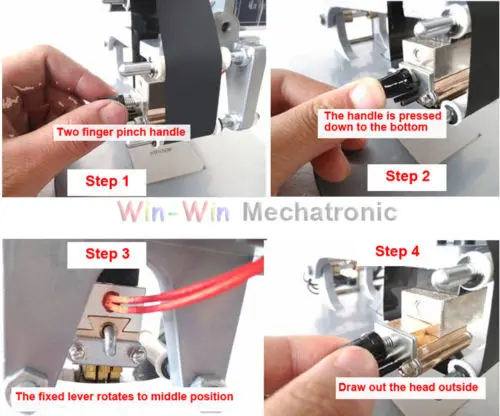 Two finger pinch handle

Step 1

The handle is pressed down to the bottom

Step 2

Win-Win Mechatronic

Step 3

The fixed lever rotates to middle position

Step 4

Draw out the head outside