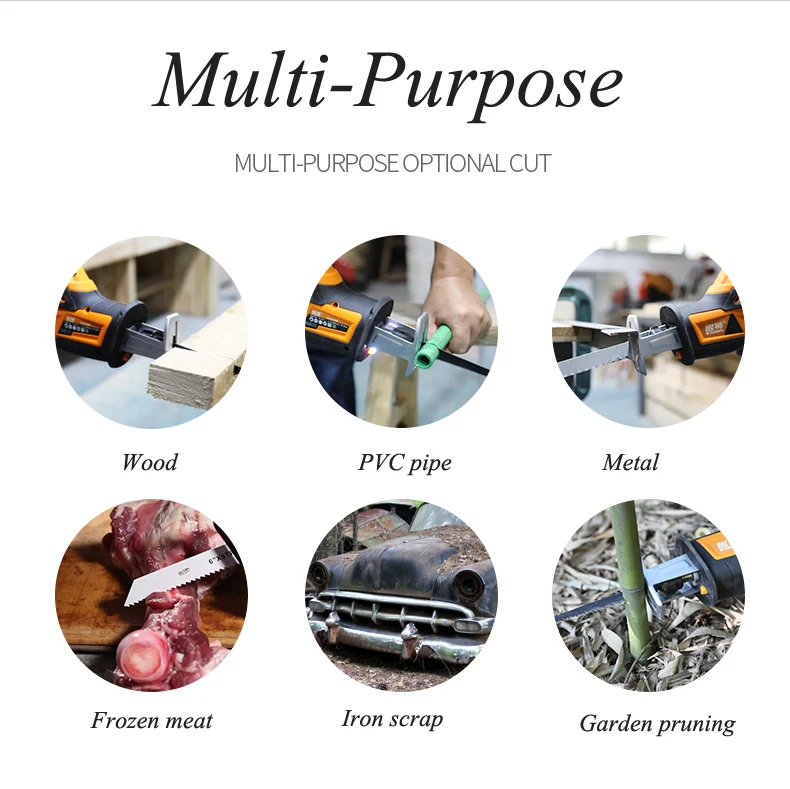 Multi-Purpose

MULTI-PURPOSE OPTIONAL CUT

Wood

PVC pipe

Metal

Frozen meat

Iron scrap

Garden pruning