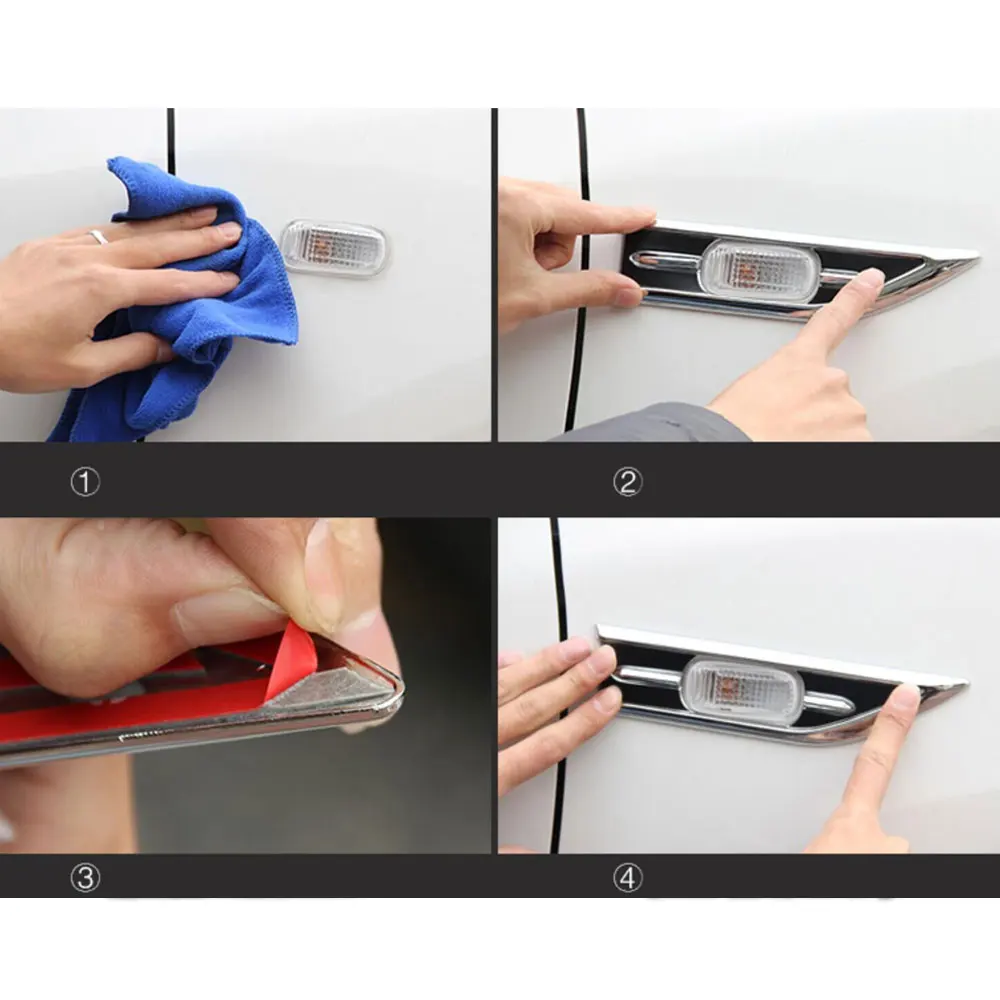 ①

②

③

④