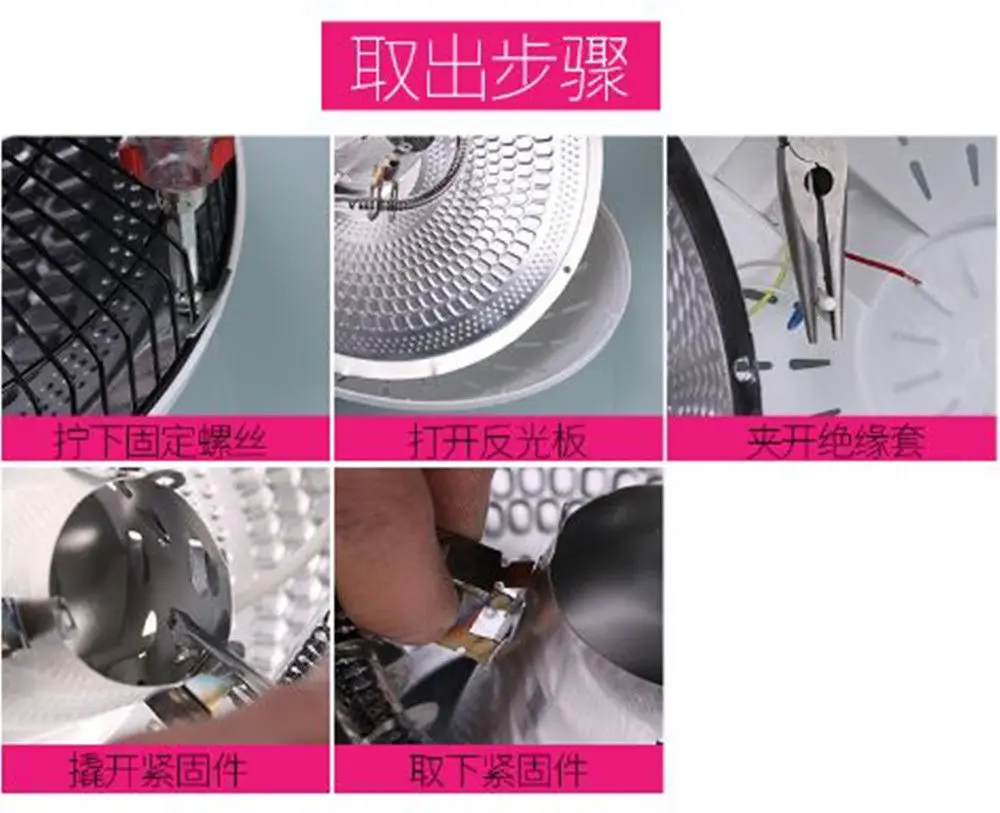 取出步骤

拧下固定螺丝

打开反光板

夹开绝缘套

撬开紧固件

取下紧固件