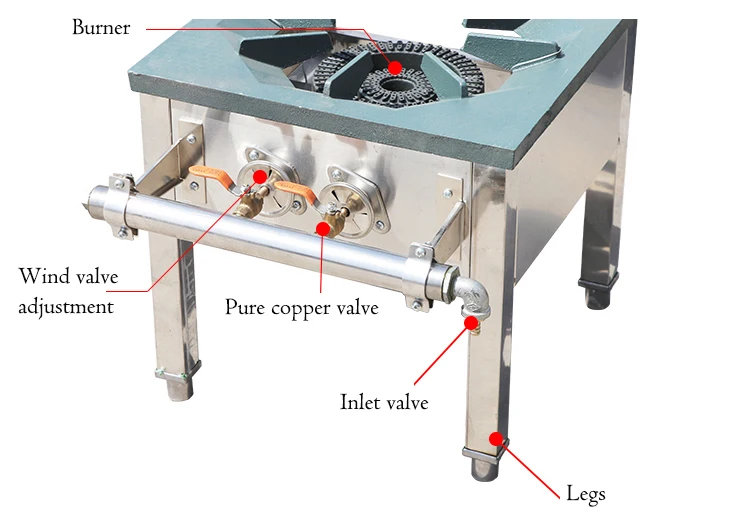 Burner

Wind valve adjustment

Pure copper valve

Inlet valve

Legs