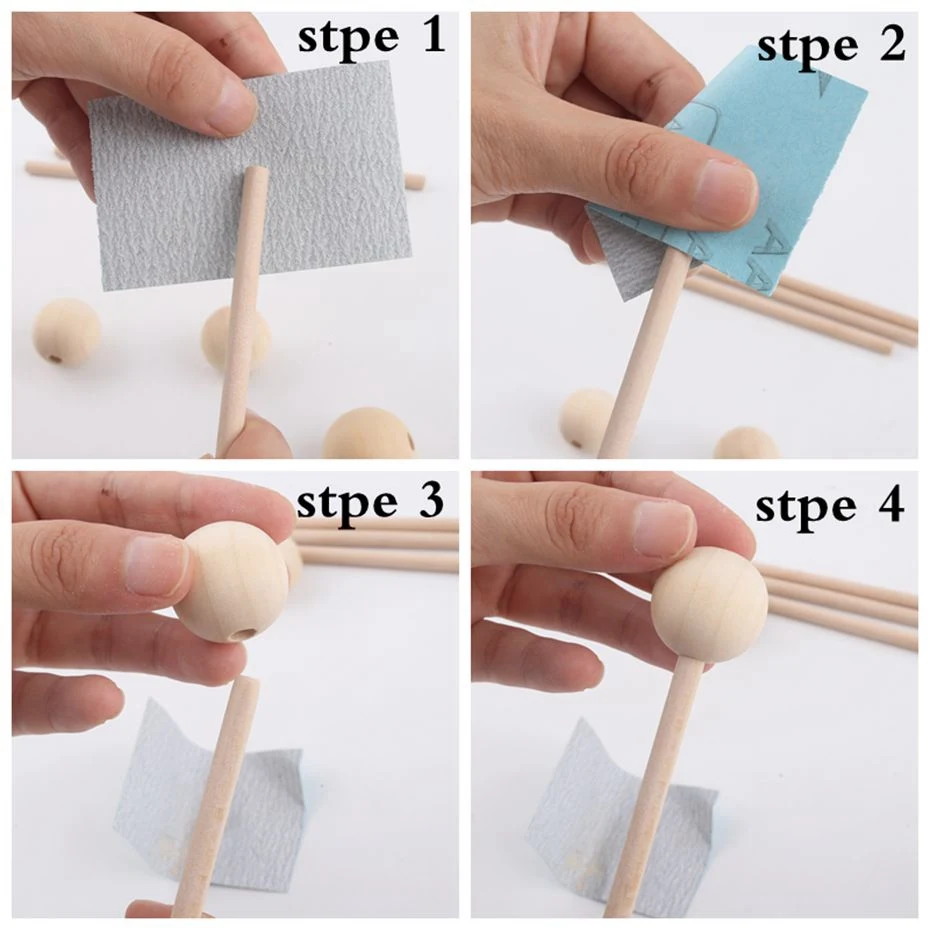 stpe 1

stpe 2

stpe 3

stpe 4