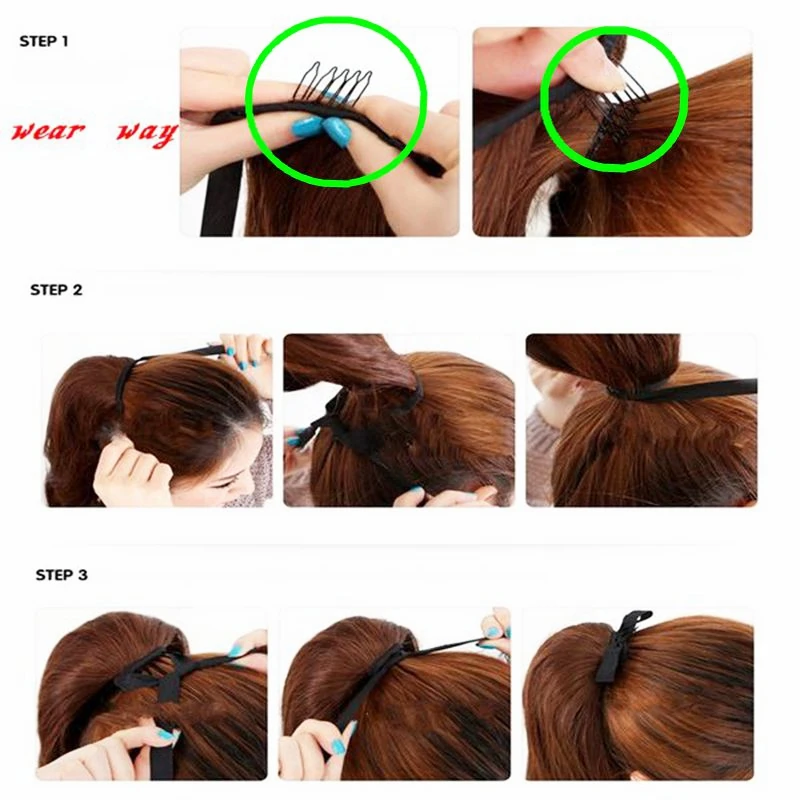 STEP 1

wear way

STEP 2

STEP 3