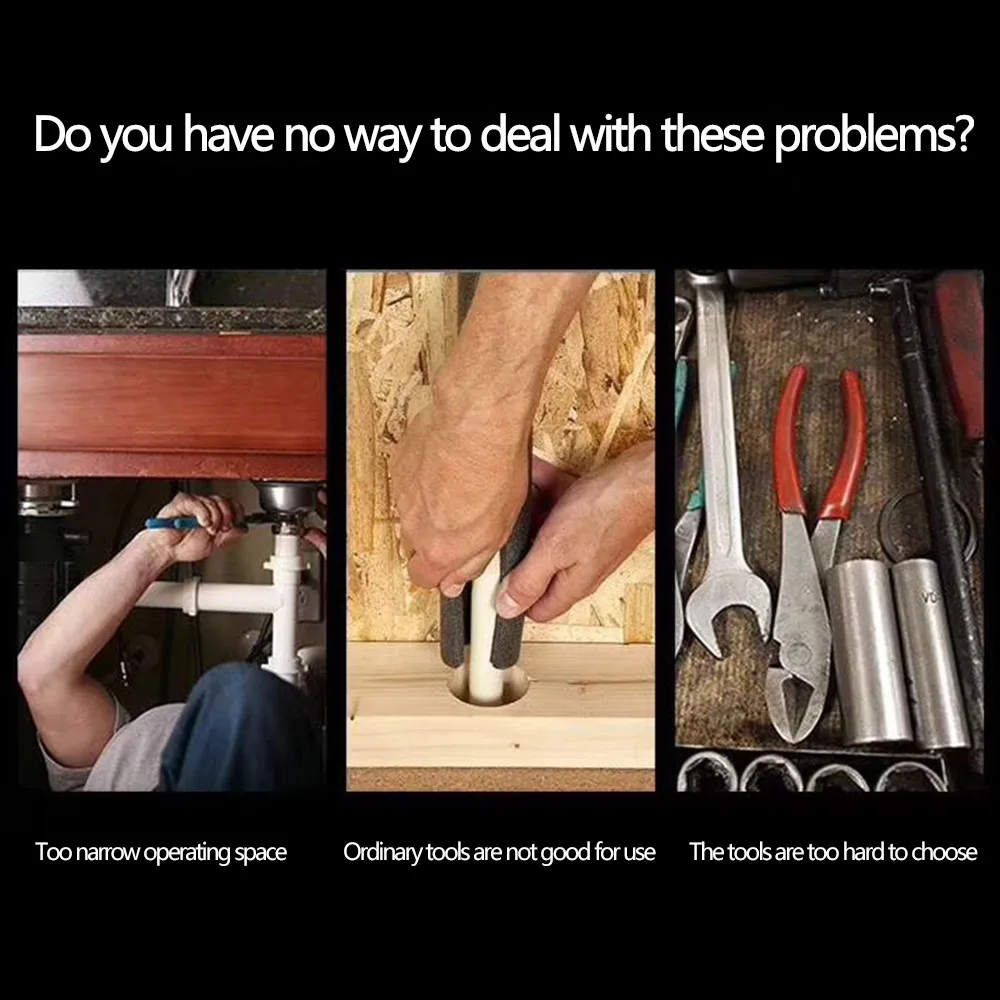 Do you have no way to deal with these problems?

Too narrow operating space

Ordinary tools are not good for use

The tools are too hard to choose