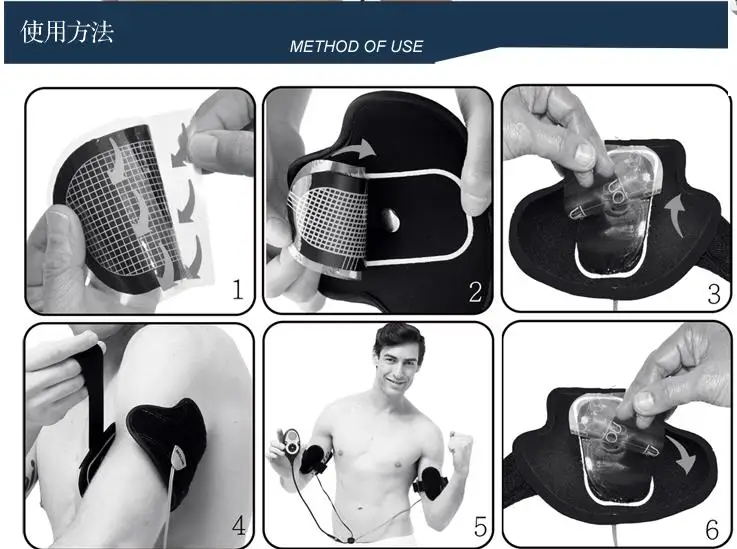 使用方法
METHOD OF USE

1

2

3

4

5

6