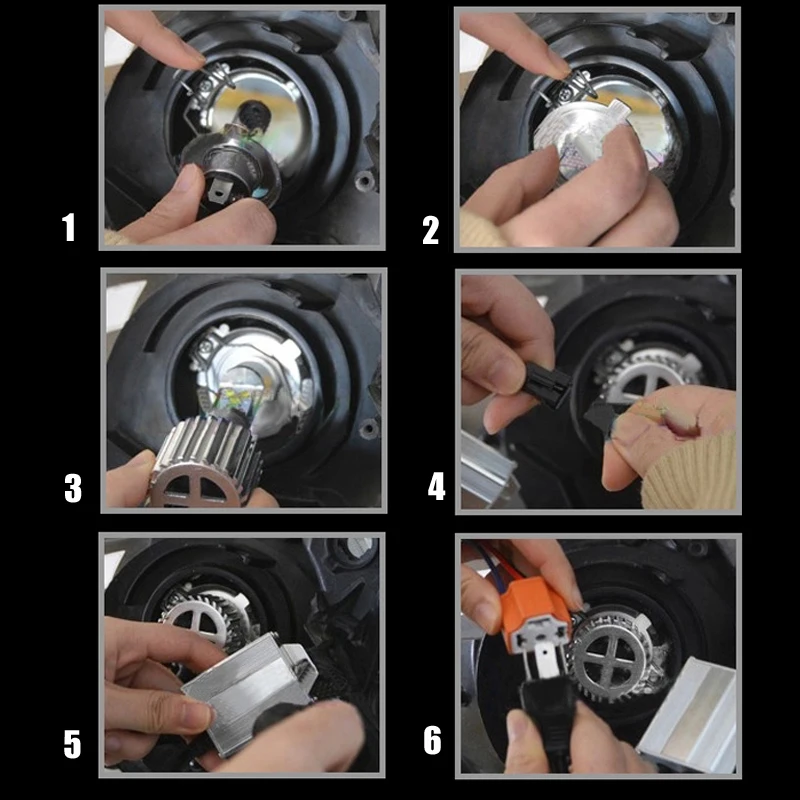 1

2

3

4

5

6