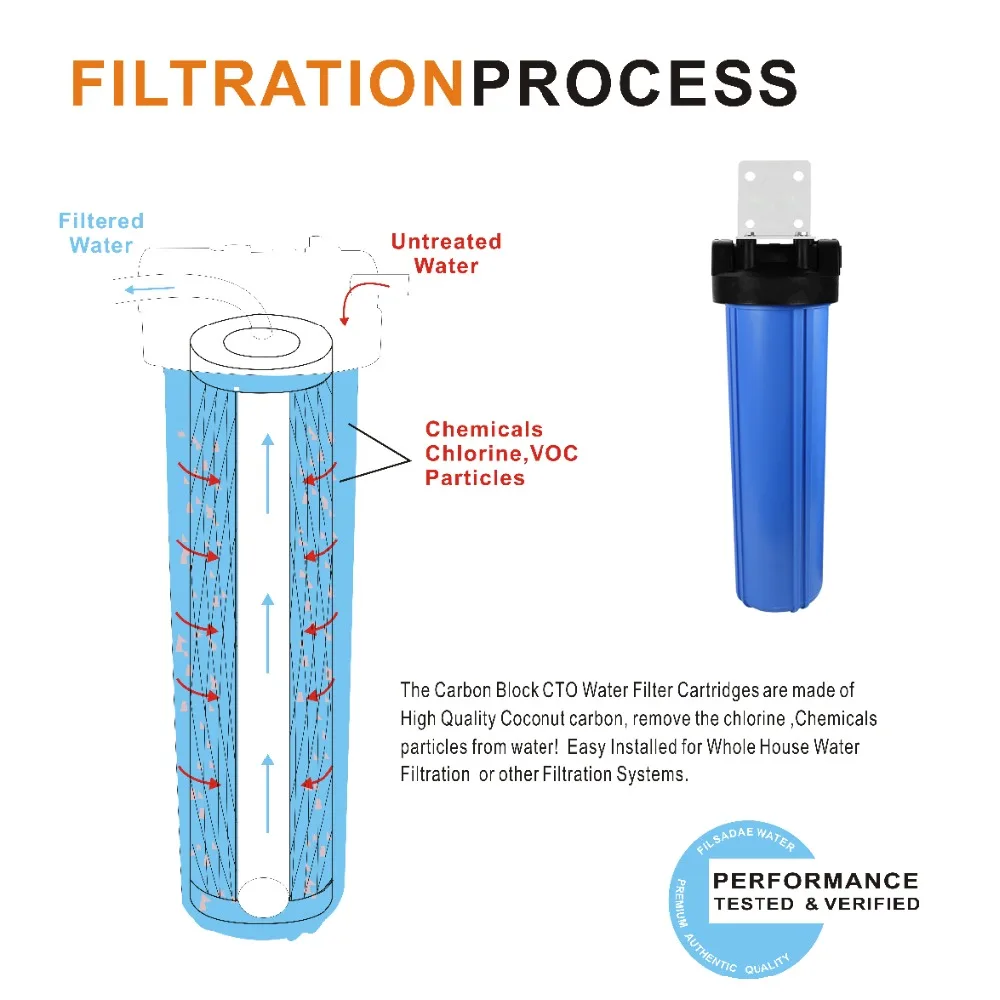 FILTRATIONPROCESS

Filtered Water

Untreated Water

Chemicals
Chlorine,VOC
Particles

The Carbon Block CTO Water Filter Cartridges are made of High Quality Coconut carbon, remove the chlorine ,Chemicals particles from water! Easy Installed for Whole House Water Filtration or other Filtration Systems.

FILSADAE WATER
PERFORMANCE
TESTED & VERIFIED
PREMIUM AUTHENTIC QUALITY