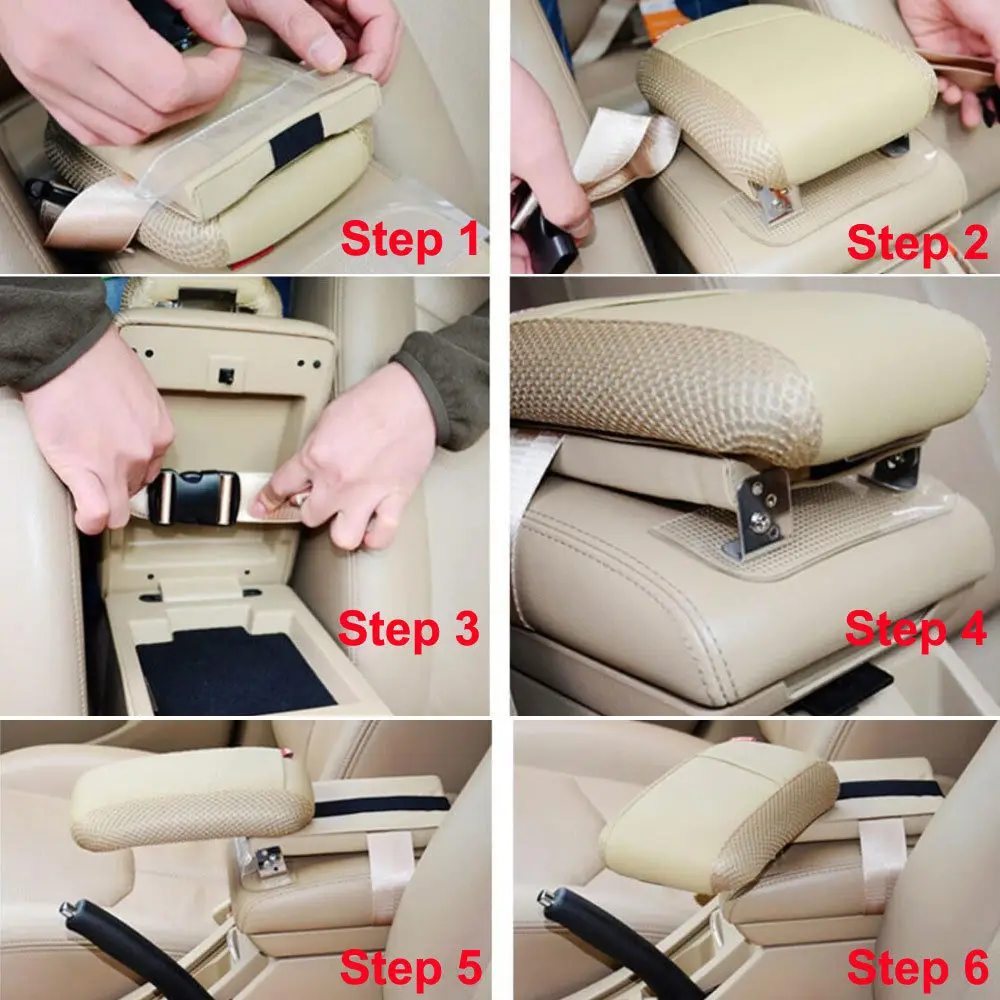 Step 1

Step 2

Step 3

Step 4

Step 5

Step 6