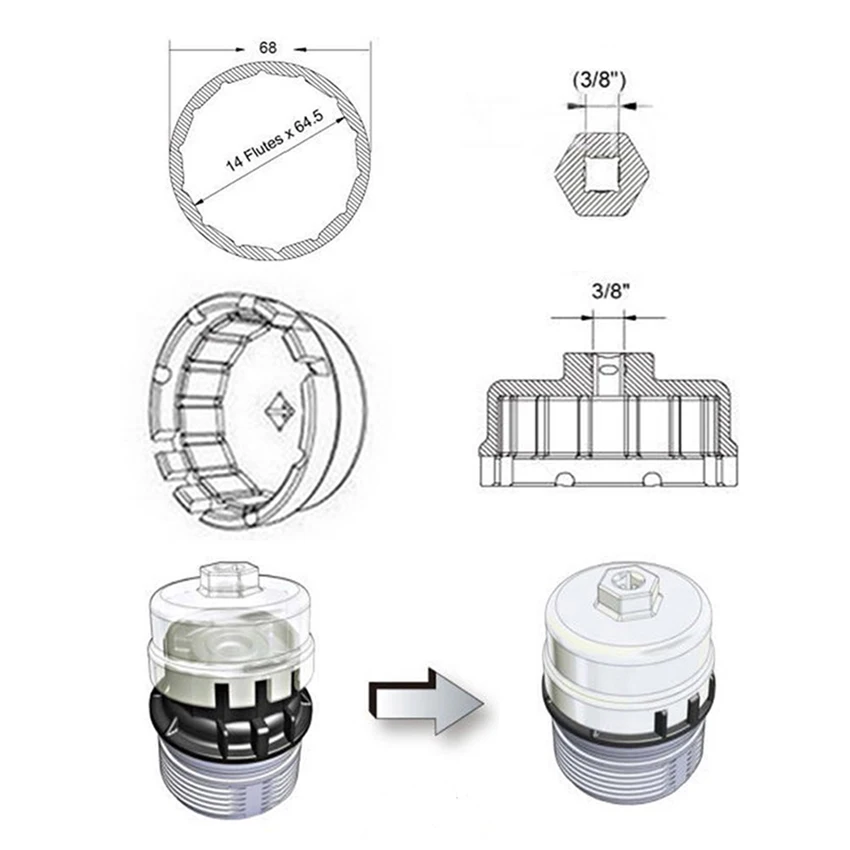 68

14 Flutes x 64.5

(3/8")

3/8"