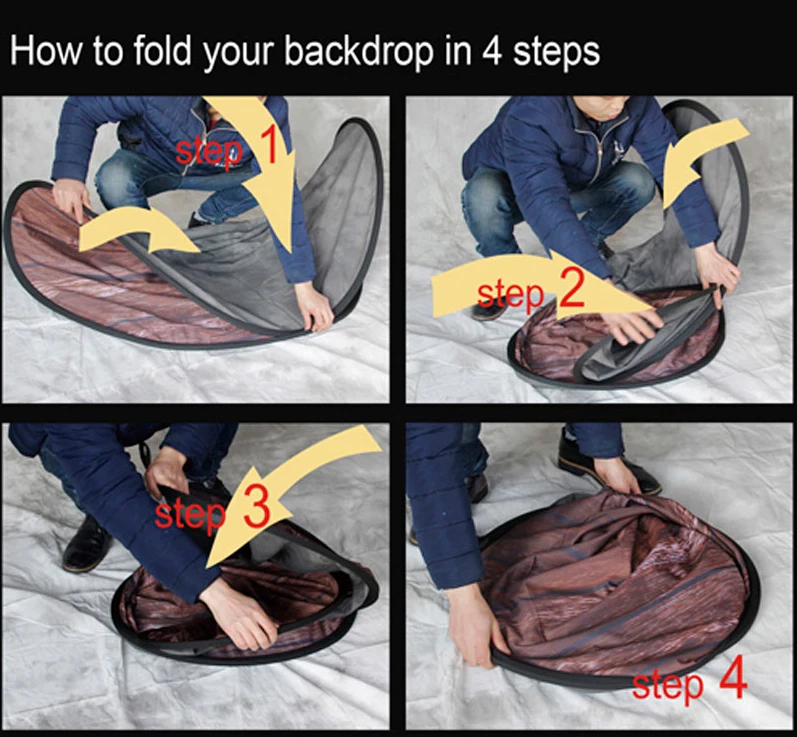 How to fold your backdrop in 4 steps

step 1

step 2

step 3

step 4