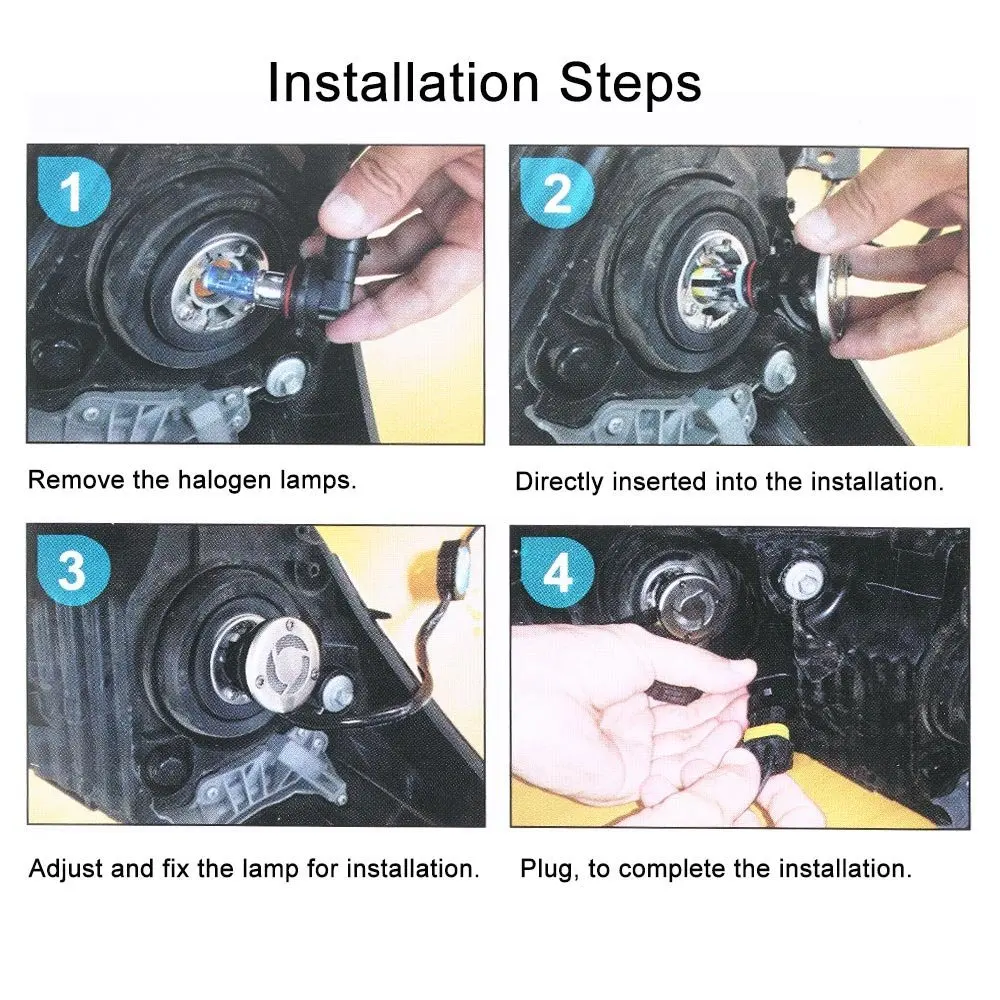 Installation Steps

1

Remove the halogen lamps.

2

Directly inserted into the installation.

3

Adjust and fix the lamp for installation.

4

Plug, to complete the installation.