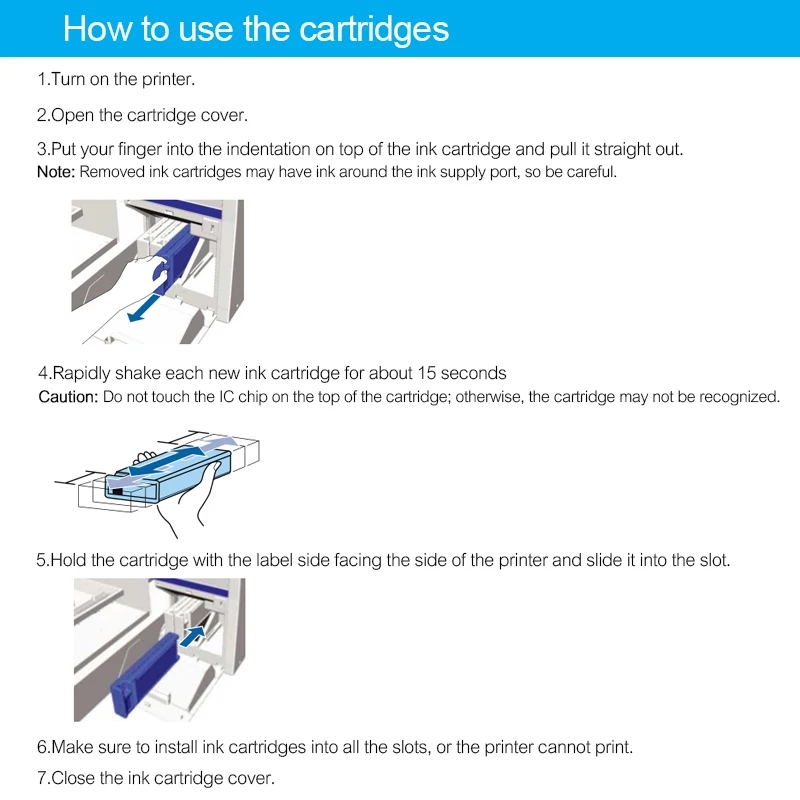 How to use the cartridges

1.Turn on the printer.

2.Open the cartridge cover.

3.Put your finger into the indentation on top of the ink cartridge and pull it straight out.
Note: Removed ink cartridges may have ink around the ink supply port, so be careful.

4.Rapidly shake each new ink cartridge for about 15 seconds
Caution: Do not touch the IC chip on the top of the cartridge; otherwise, the cartridge may not be recognized.

5.Hold the cartridge with the label side facing the side of the printer and slide it into the slot.

6.Make sure to install ink cartridges into all the slots, or the printer cannot print.

7.Close the ink cartridge cover.