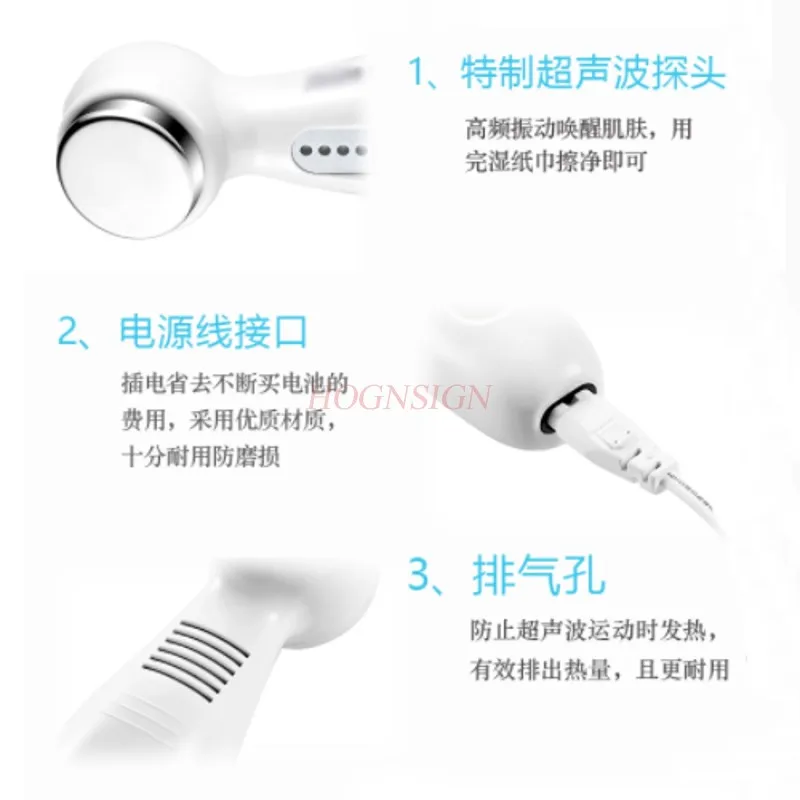 1、特制超声波探头

高频振动唤醒肌肤，用完湿纸巾擦净即可

2、电源线接口

插电省去不断买电池的费用，采用优质材质，十分耐用防磨损

HOGNSIGN

3、排气孔

防止超声波运动时发热，有效排出热量，且更耐用