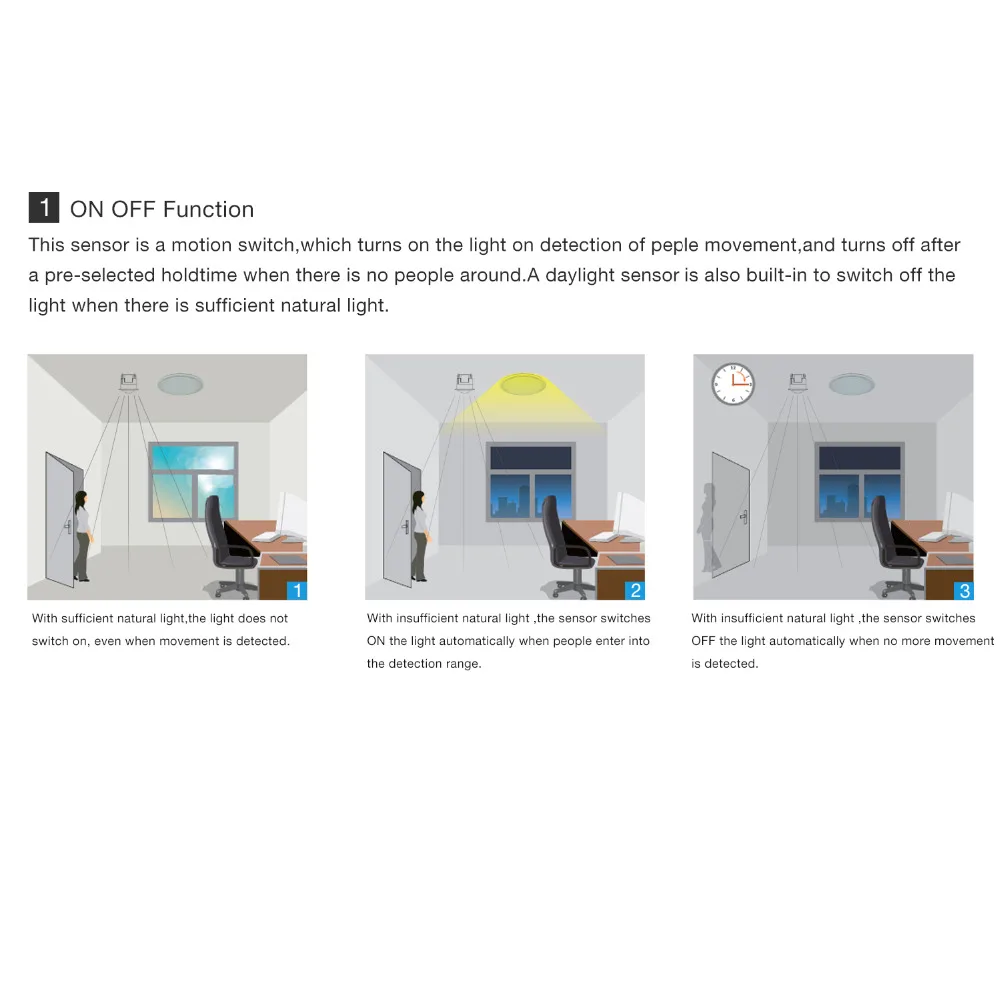 1 ON OFF Function

This sensor is a motion switch,which turns on the light on detection of peple movement,and turns off after a pre-selected holdtime when there is no people around.A daylight sensor is also built-in to switch off the light when there is sufficient natural light.

1

With sufficient natural light,the light does not switch on, even when movement is detected.

2

With insufficient natural light ,the sensor switches ON the light automatically when people enter into the detection range.

3

With insufficient natural light ,the sensor switches OFF the light automatically when no more movement is detected.