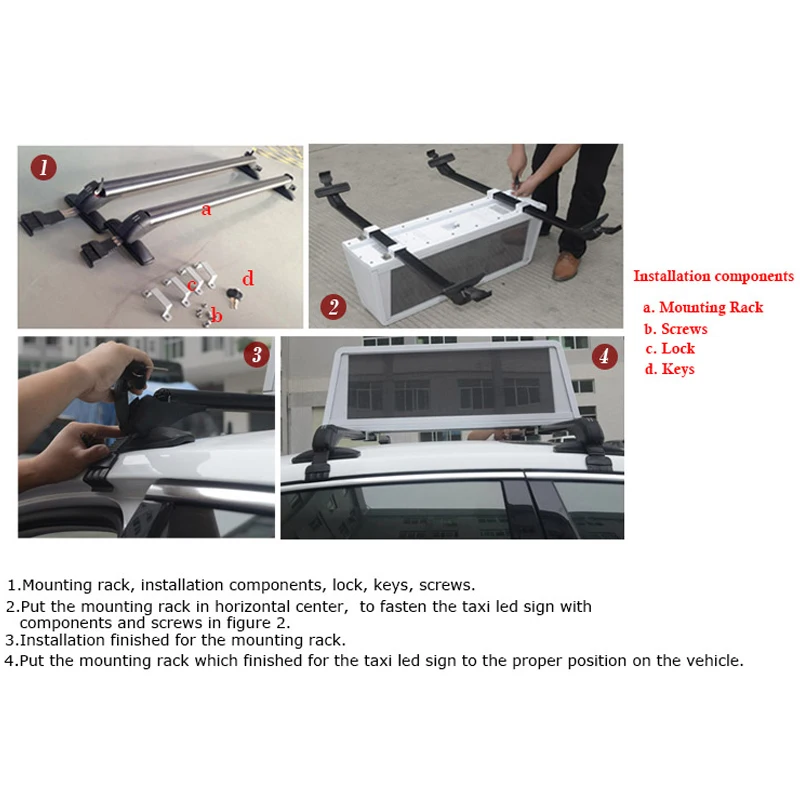 1

a

c

d

b

2

Installation components

a. Mounting Rack
b. Screws
c. Lock
d. Keys

3

4

1.Mounting rack, installation components, lock, keys, screws.
2.Put the mounting rack in horizontal center, to fasten the taxi led sign with components and screws in figure 2.
3.Installation finished for the mounting rack.
4.Put the mounting rack which finished for the taxi led sign to the proper position on the vehicle.