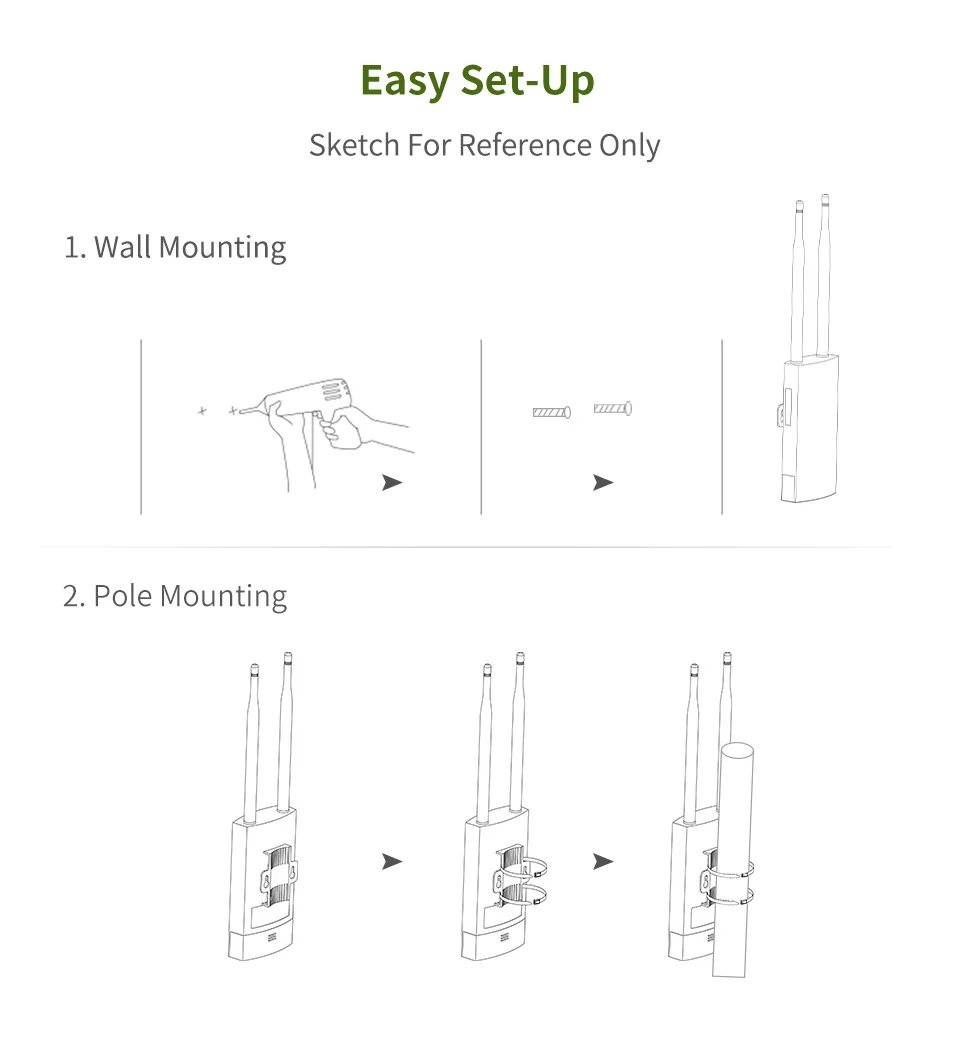 Easy Set-Up

Sketch For Reference Only

1. Wall Mounting

2. Pole Mounting