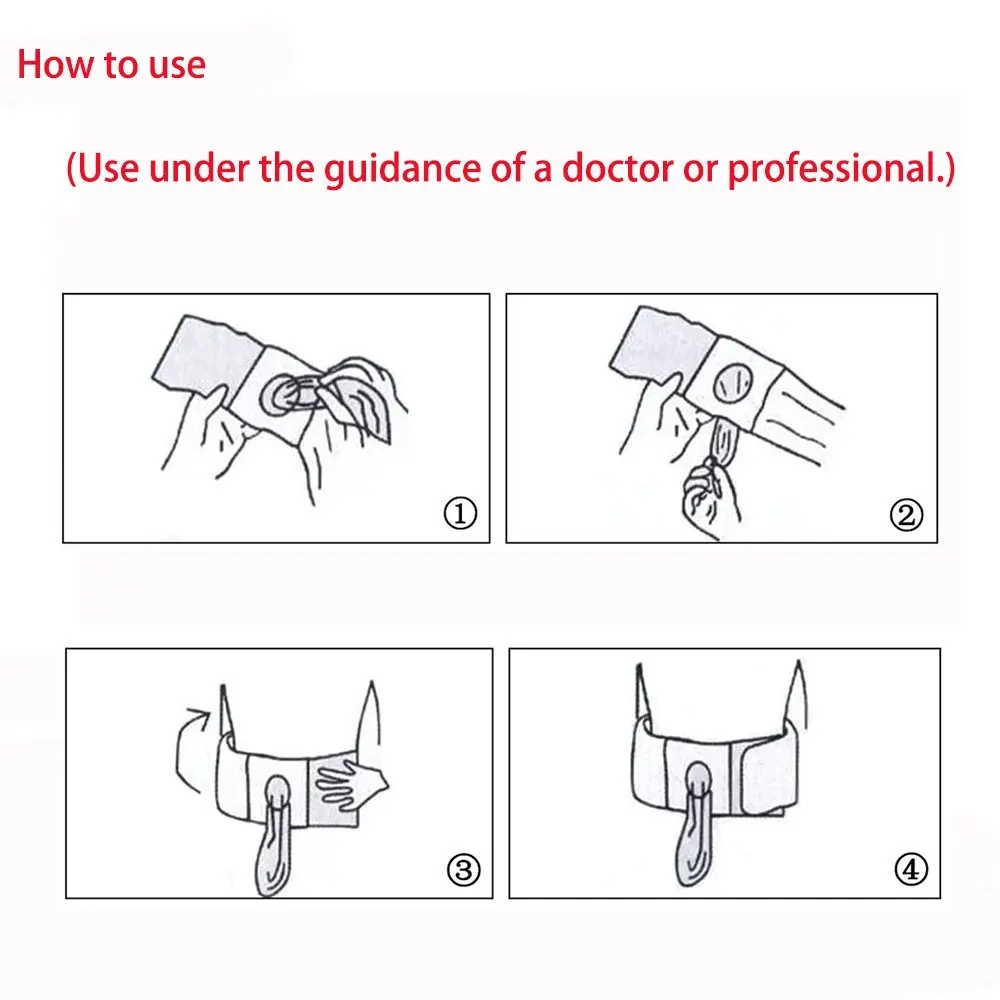 How to use

(Use under the guidance of a doctor or professional.)

①

②

③

④