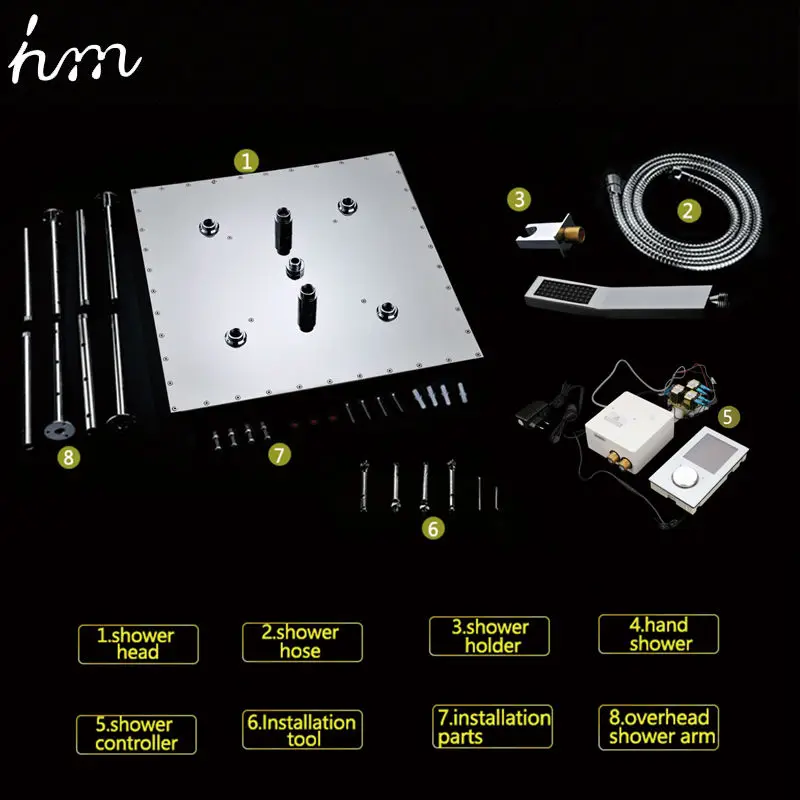 hm

1

3

2

5

8

7

6

1.shower head

2.shower hose

3.shower holder

4.hand shower

5.shower controller

6.Installation tool

7.installation parts

8.overhead shower arm