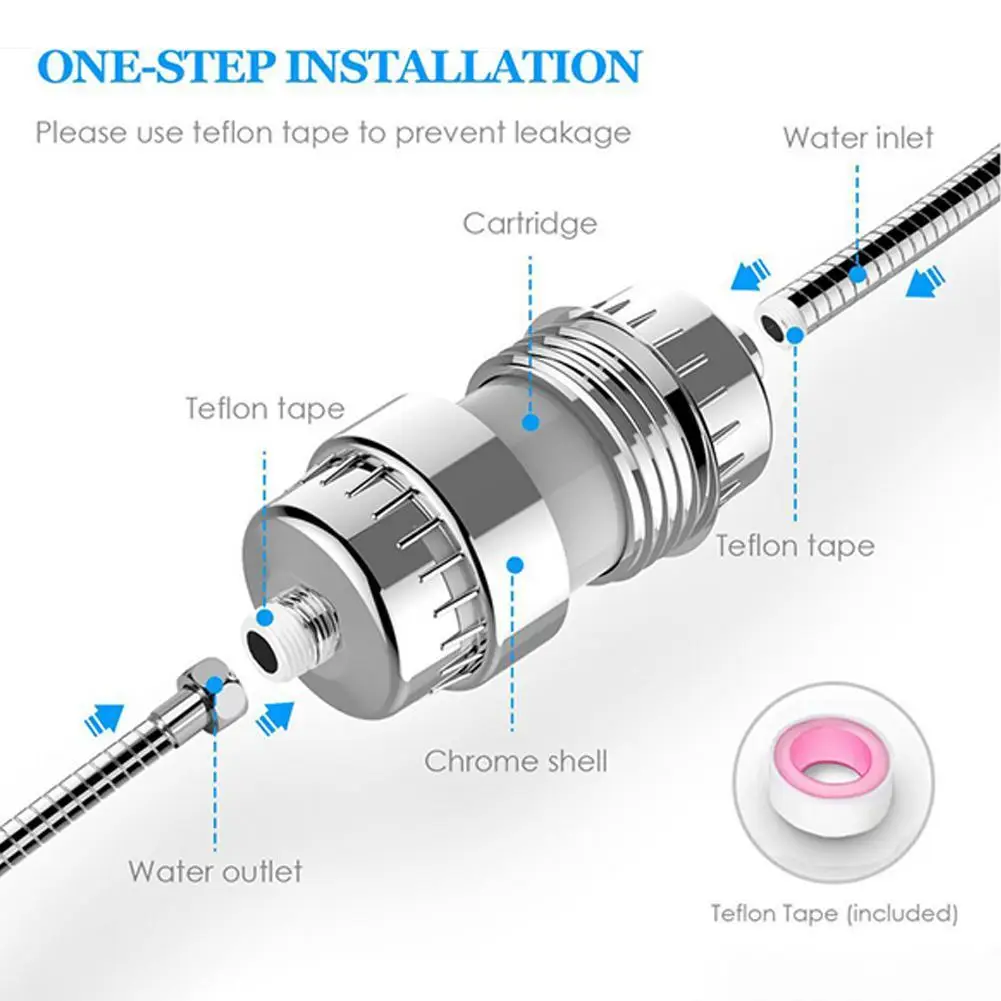 ONE-STEP INSTALLATION

Please use teflon tape to prevent leakage

Water inlet

Cartridge

Teflon tape

Teflon tape

Chrome shell

Water outlet

Teflon Tape (included)