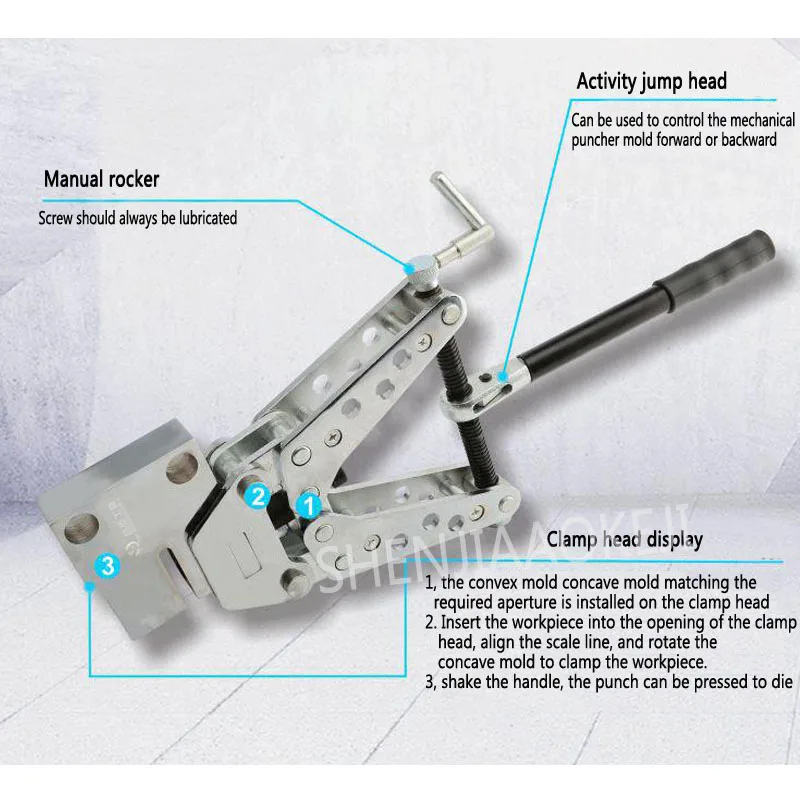 Activity jump head

Can be used to control the mechanical puncher mold forward or backward

Manual rocker

Screw should always be lubricated

2

1

3

SHENJIAAOKEJI

Clamp head display

1, the convex mold concave mold matching the required aperture is installed on the clamp head
2. Insert the workpiece into the opening of the clamp head, align the scale line, and rotate the concave mold to clamp the workpiece.
3, shake the handle, the punch can be pressed to die