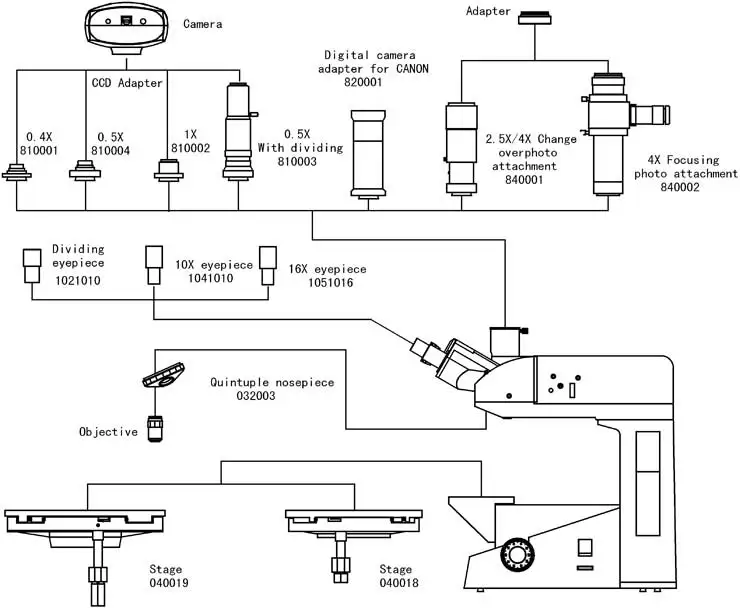 Camera

Adapter

CCD Adapter

Digital camera adapter for CANON 820001

0.4X 810001

0.5X 810004

1X 810002

0.5X With dividing 810003

2.5X/4X Change overphoto attachment 840001

4X Focusing photo attachment 840002

Dividing eyepiece 1021010

10X eyepiece 1041010

16X eyepiece 1051016

Quintuple nosepiece 032003

Objective

Stage 040019

Stage 040018