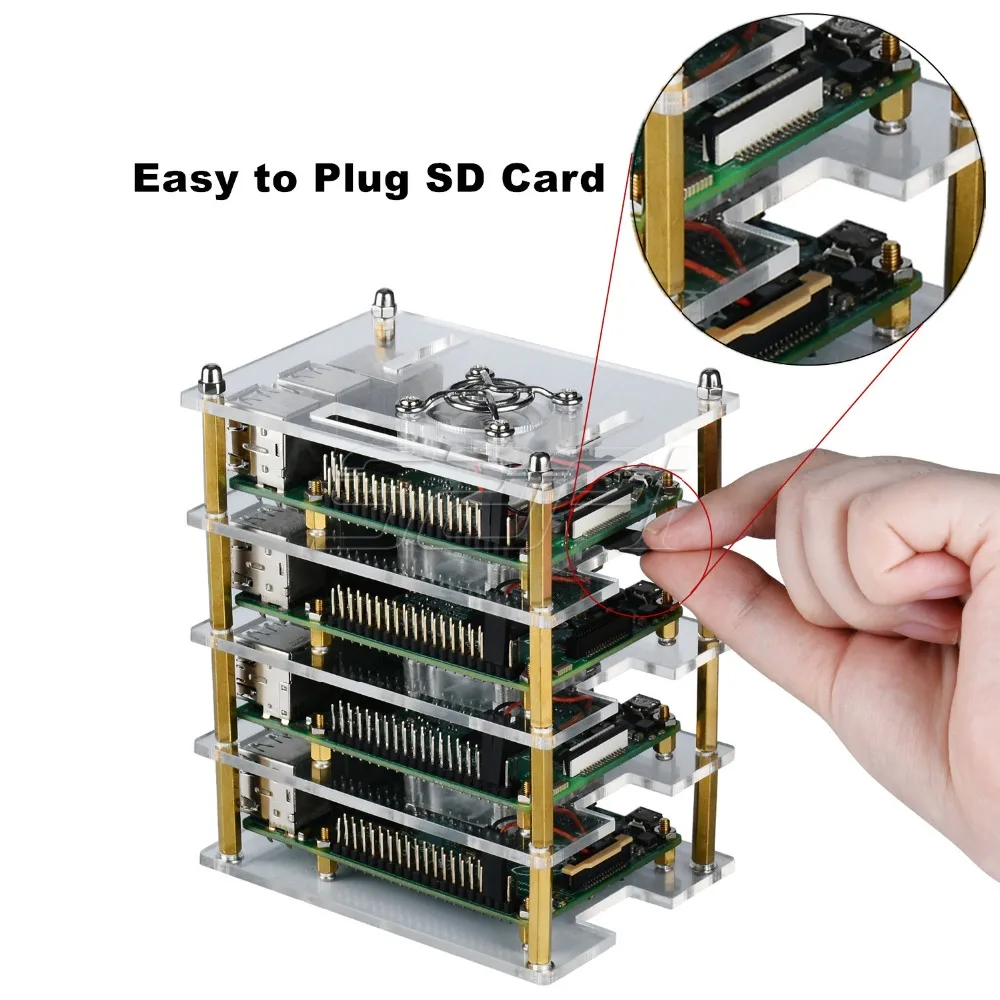 Easy to Plug SD Card