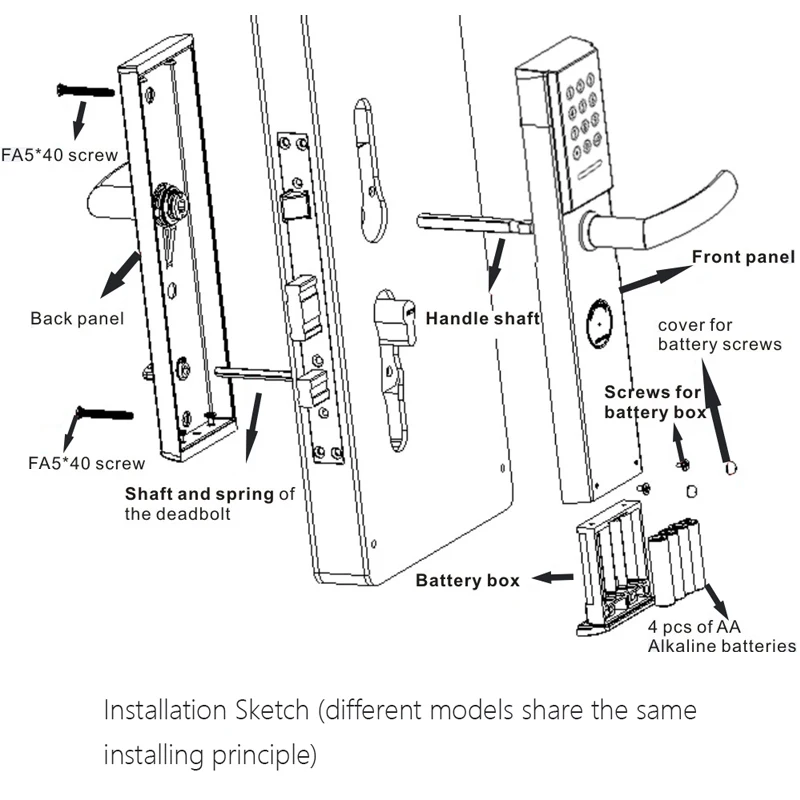 FA5*40 screw

Back panel

FA5*40 screw

Shaft and spring of the deadbolt

Handle shaft

Front panel

cover for battery screws

Screws for battery box

Battery box

4 pcs of AA Alkaline batteries

Installation Sketch (different models share the same installing principle)