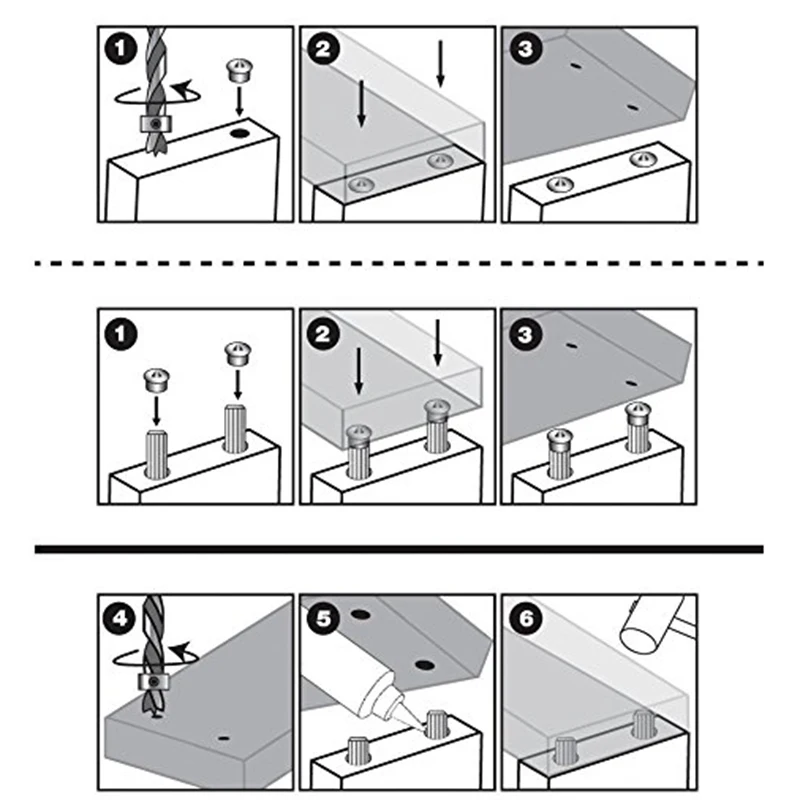 1
2
3
1
2
3
4
5
6