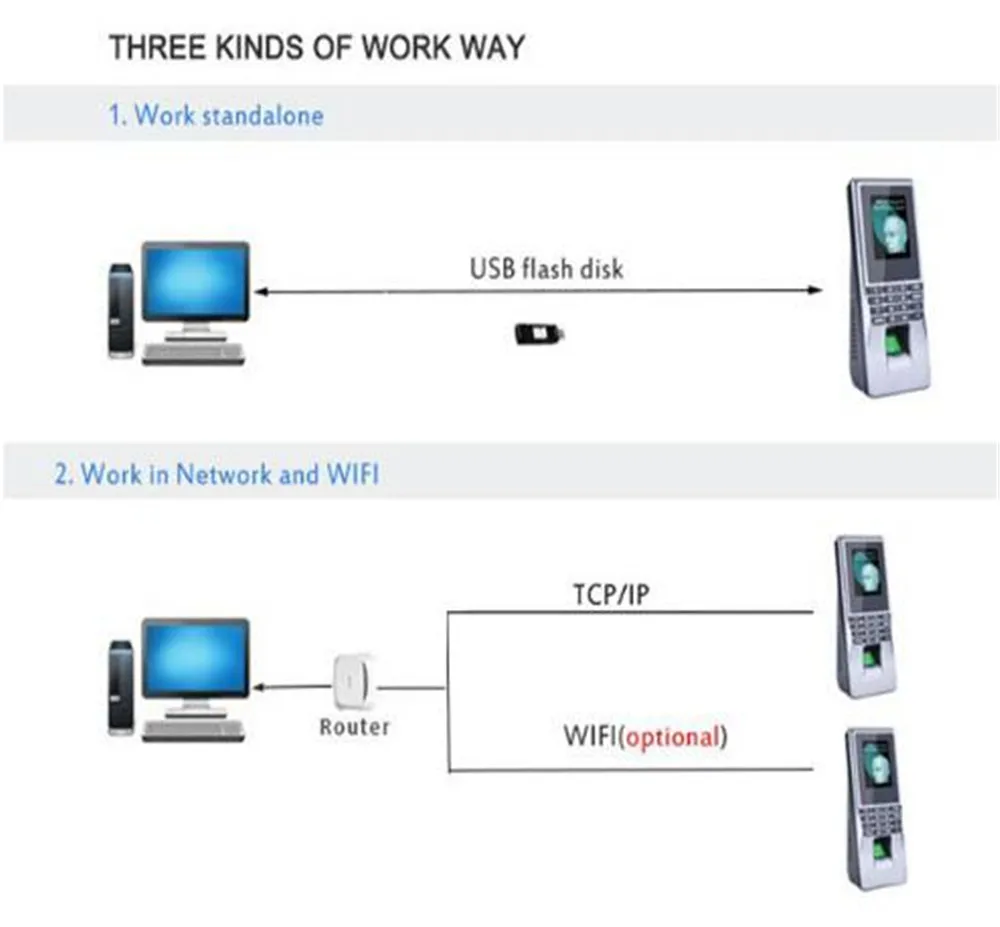 THREE KINDS OF WORK WAY

1. Work standalone

USB flash disk

2. Work in Network and WIFI

TCP/IP

Router

WIFI(optional)