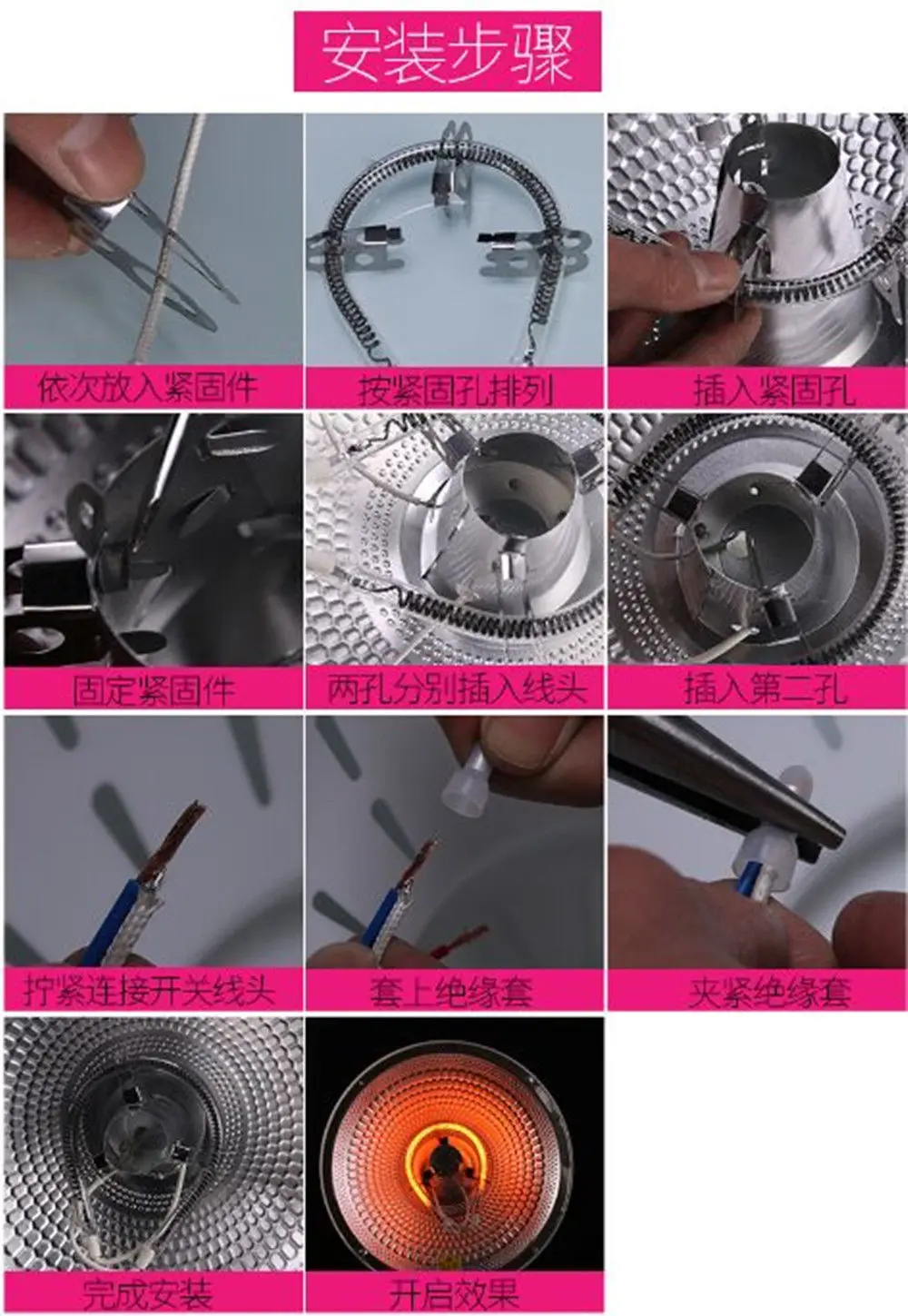 安装步骤

依次放入紧固件

按紧固孔排列

插入紧固孔

固定紧固件

两孔分别插入线头

插入第二孔

拧紧连接开关线头

套上绝缘套

夹紧绝缘套

完成安装

开启效果