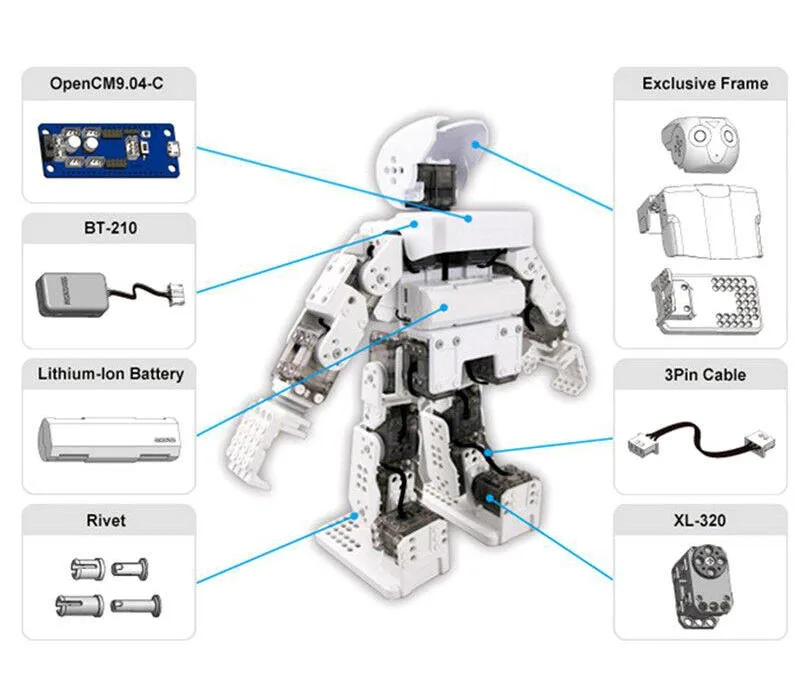 OpenCM9.04-C

BT-210

Lithium-Ion Battery

Rivet

Exclusive Frame

3Pin Cable

XL-320