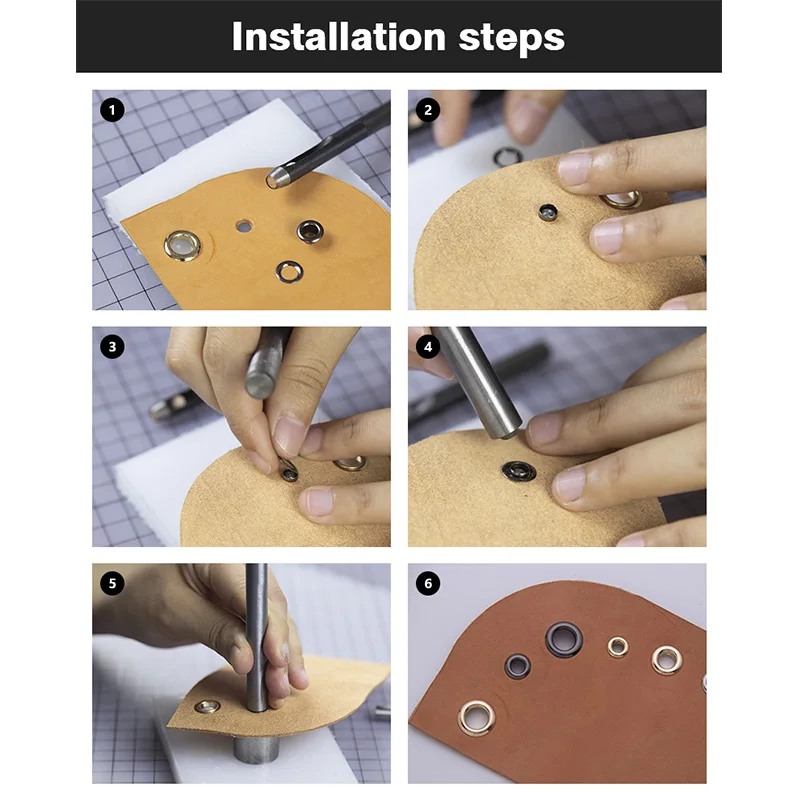 Installation steps

1

2

3

4

5

6