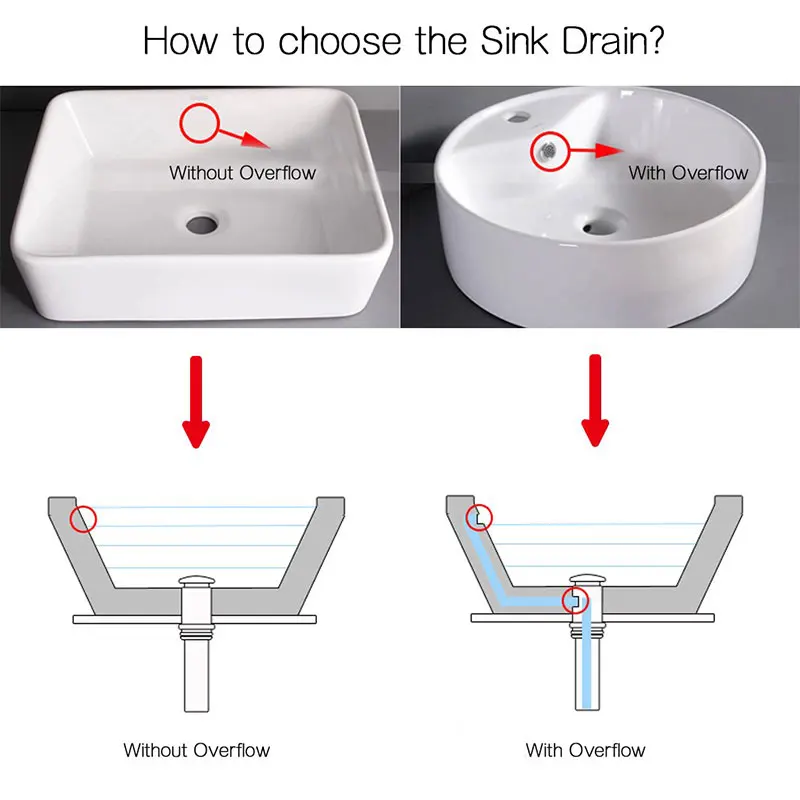 How to choose the Sink Drain?

Without Overflow

With Overflow

Without Overflow

With Overflow