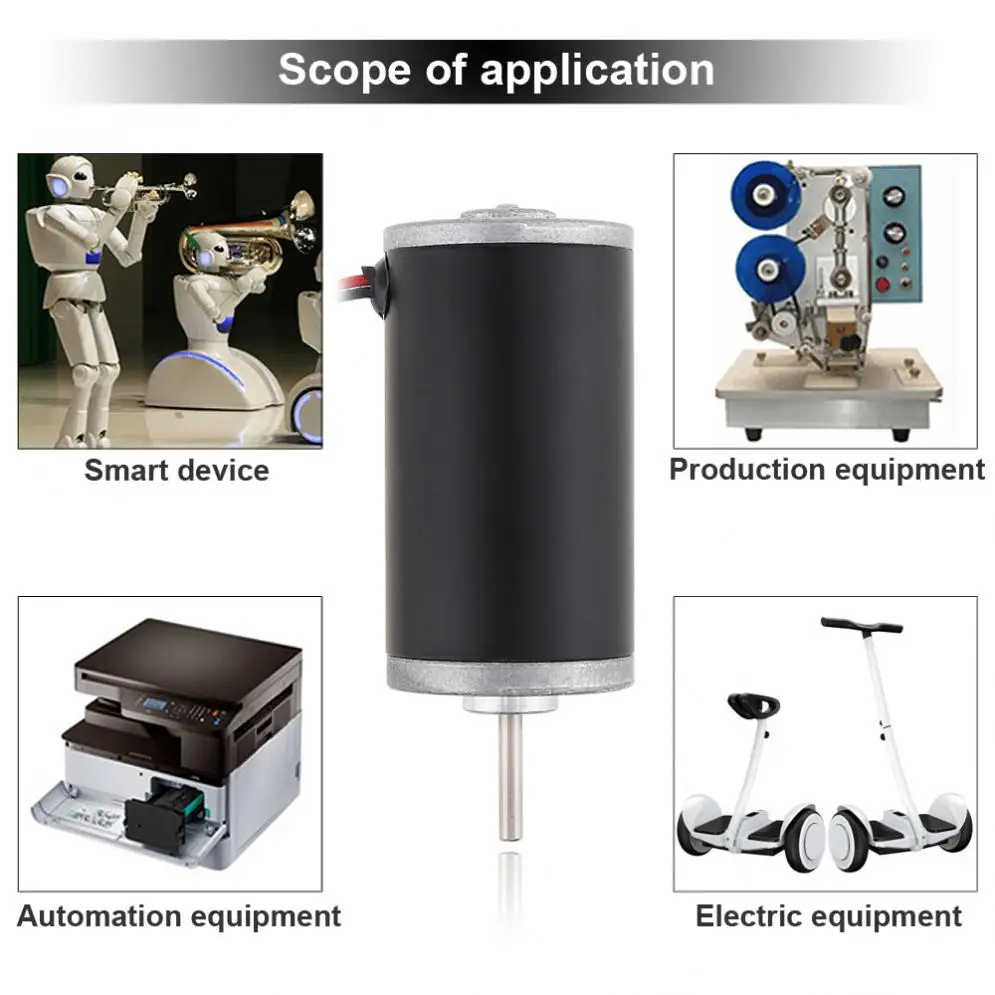 Scope of application

Smart device

Production equipment

Automation equipment

Electric equipment