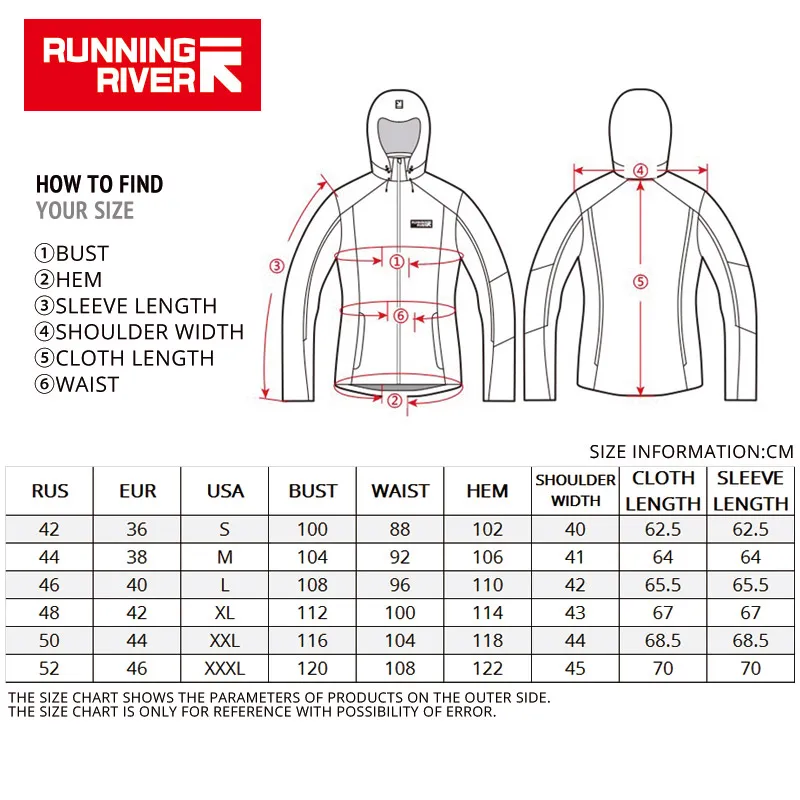 RUNNING RIVER

HOW TO FIND
YOUR SIZE

①BUST
②HEM
③SLEEVE LENGTH
④SHOULDER WIDTH
⑤CLOTH LENGTH
⑥WAIST

③ ① ⑥ ② ④ ⑤

SIZE INFORMATION:CM

| RUS | EUR | USA | BUST | WAIST | HEM | SHOULDER WIDTH | CLOTH LENGTH | SLEEVE LENGTH |
|---|---|---|---|---|---|---|---|---|
| 42 | 36 | S | 100 | 88 | 102 | 40 | 62.5 | 62.5 |
| 44 | 38 | M | 104 | 92 | 106 | 41 | 64 | 64 |
| 46 | 40 | L | 108 | 96 | 110 | 42 | 65.5 | 65.5 |
| 48 | 42 | XL | 112 | 100 | 114 | 43 | 67 | 67 |
| 50 | 44 | XXL | 116 | 104 | 118 | 44 | 68.5 | 68.5 |
| 52 | 46 | XXXL | 120 | 108 | 122 | 45 | 70 | 70 |

THE SIZE CHART SHOWS THE PARAMETERS OF PRODUCTS ON THE OUTER SIDE.
THE SIZE CHART IS ONLY FOR REFERENCE WITH POSSIBILITY OF ERROR.