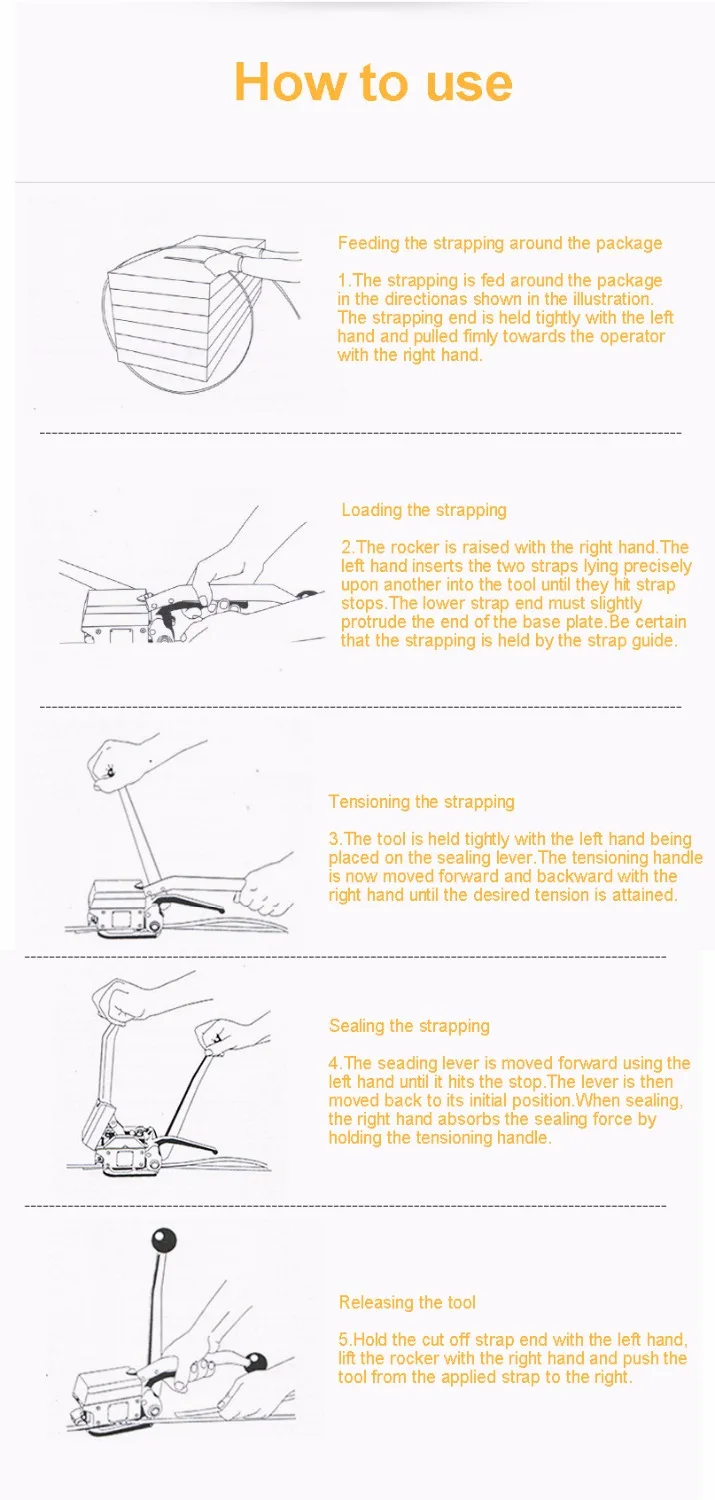 How to use

Feeding the strapping around the package

1.The strapping is fed around the package in the directionas shown in the illustration. The strapping end is held tightly with the left hand and pulled fimly towards the operator with the right hand.

Loading the strapping

2.The rocker is raised with the right hand.The left hand inserts the two straps lying precisely upon another into the tool until they hit strap stops.The lower strap end must slightly protrude the end of the base plate.Be certain that the strapping is held by the strap guide.

Tensioning the strapping

3.The tool is held tightly with the left hand being placed on the sealing lever.The tensioning handle is now moved forward and backward with the right hand until the desired tension is attained.

Sealing the strapping

4.The seading lever is moved forward using the left hand until it hits the stop.The lever is then moved back to its initial position.When sealing, the right hand absorbs the sealing force by holding the tensioning handle.

Releasing the tool

5.Hold the cut off strap end with the left hand, lift the rocker with the right hand and push the tool from the applied strap to the right.