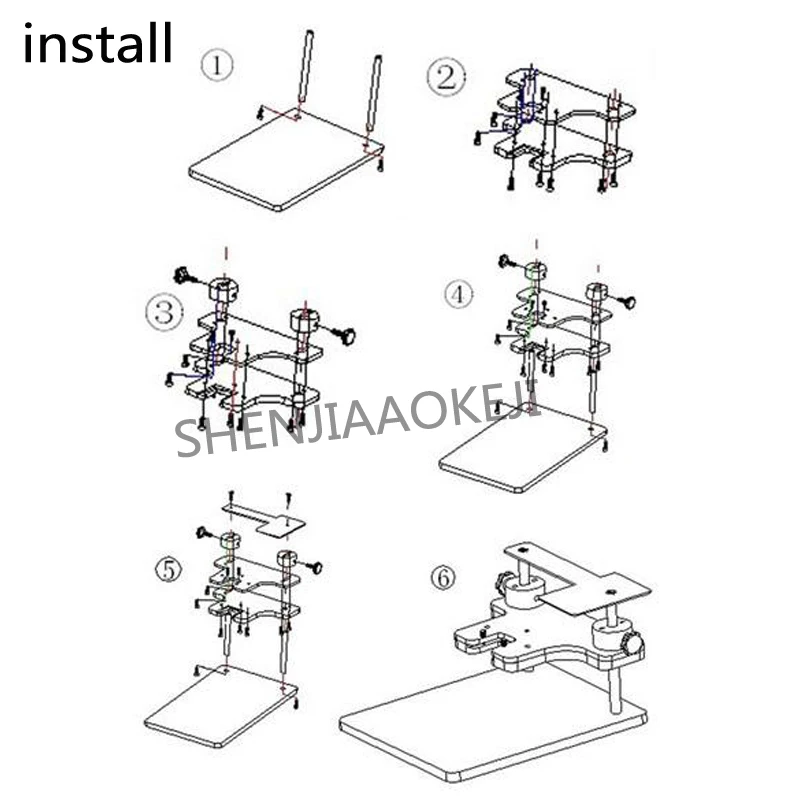 install

①

②

③

④

SHENJIAAOKEJI

⑤

⑥