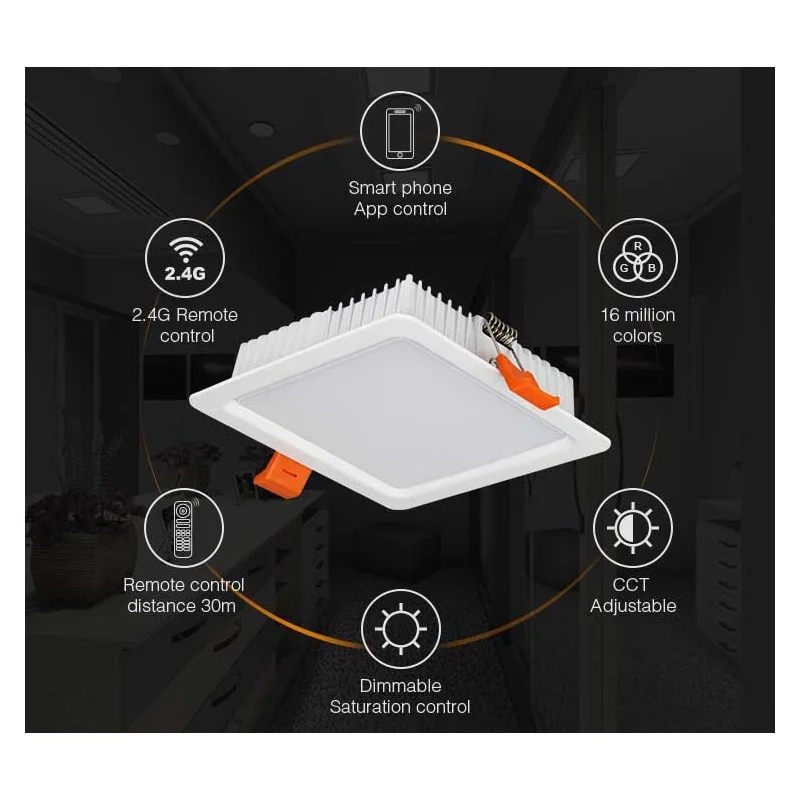 Smart phone
App control

2.4G

2.4G Remote
control

R
G B

16 million
colors

Remote control
distance 30m

CCT
Adjustable

Dimmable
Saturation control