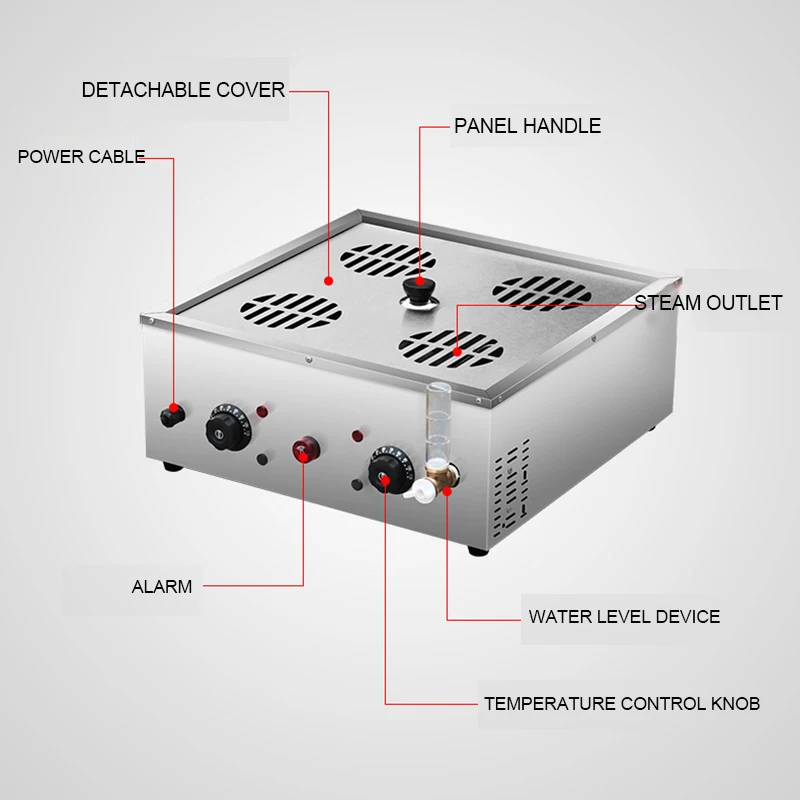 DETACHABLE COVER

PANEL HANDLE

POWER CABLE

STEAM OUTLET

ALARM

WATER LEVEL DEVICE

TEMPERATURE CONTROL KNOB