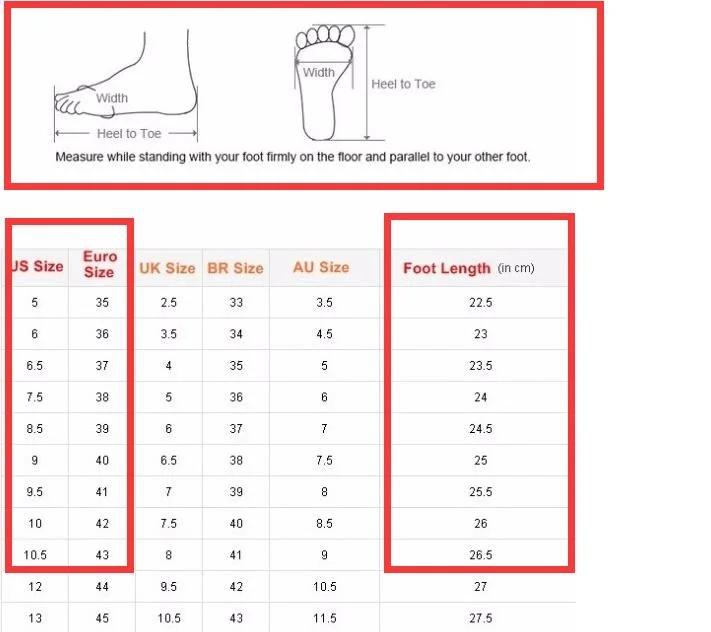 Width
Heel to Toe
Width
Heel to Toe
Measure while standing with your foot firmly on the floor and parallel to your other foot.

| US Size | Euro Size | UK Size | BR Size | AU Size | Foot Length (in cm) |
|---|---|---|---|---|---|
| 5 | 35 | 2.5 | 33 | 3.5 | 22.5 |
| 6 | 36 | 3.5 | 34 | 4.5 | 23 |
| 6.5 | 37 | 4 | 35 | 5 | 23.5 |
| 7.5 | 38 | 5 | 36 | 6 | 24 |
| 8.5 | 39 | 6 | 37 | 7 | 24.5 |
| 9 | 40 | 6.5 | 38 | 7.5 | 25 |
| 9.5 | 41 | 7 | 39 | 8 | 25.5 |
| 10 | 42 | 7.5 | 40 | 8.5 | 26 |
| 10.5 | 43 | 8 | 41 | 9 | 26.5 |
| 12 | 44 | 9.5 | 42 | 10.5 | 27 |
| 13 | 45 | 10.5 | 43 | 11.5 | 27.5 |