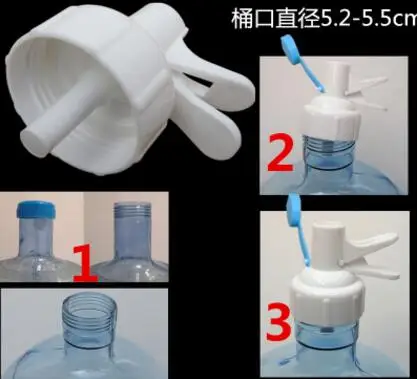 桶口直径5.2-5.5cm

2

1

3