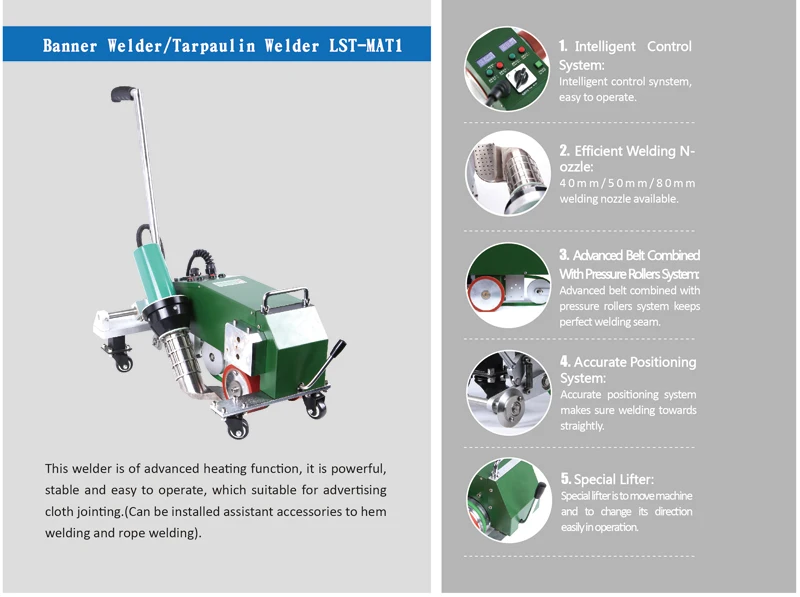 Banner Welder/Tarpaulin Welder LST-MAT1

This welder is of advanced heating function, it is powerful, stable and easy to operate, which suitable for advertising cloth jointing.(Can be installed assistant accessories to hem welding and rope welding).

1. Intelligent Control System:
Intelligent control synstem, easy to operate.

2. Efficient Welding Nozzle:
40mm/50mm/80mm welding nozzle available.

3. Advanced Belt Combined With Pressure Rollers System:
Advanced belt combined with pressure rollers system keeps perfect welding seam.

4. Accurate Positioning System:
Accurate positioning system makes sure welding towards straightly.

5. Special Lifter:
Special lifter is to move machine and to change its direction easily in operation.