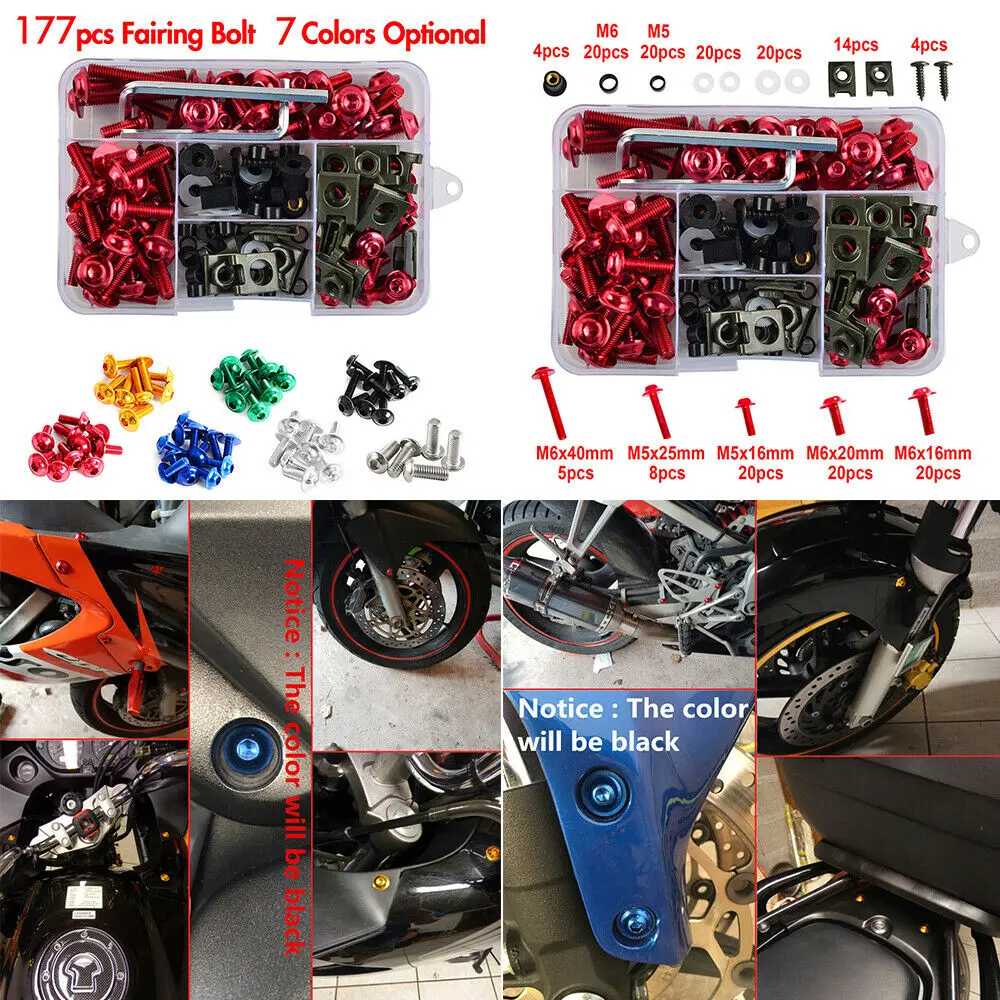 177pcs Fairing Bolt 7 Colors Optional

4pcs
M6
20pcs
M5
20pcs
20pcs
20pcs
14pcs
4pcs

M6x40mm
5pcs
M5x25mm
8pcs
M5x16mm
20pcs
M6x20mm
20pcs
M6x16mm
20pcs

Notice : The color will be black

Notice : The color will be black