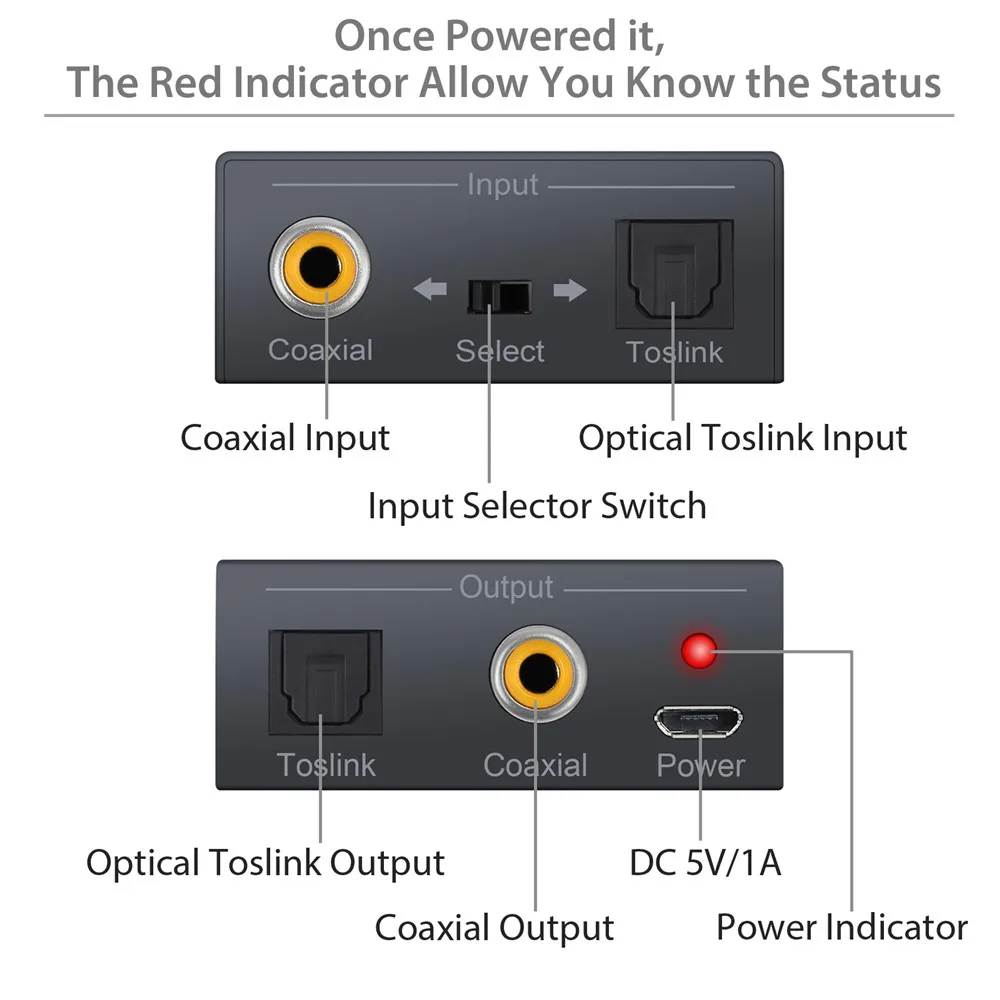 Once Powered it,
The Red Indicator Allow You Know the Status

Input

Coaxial

Select

Toslink

Coaxial Input

Optical Toslink Input

Input Selector Switch

Output

Toslink

Coaxial

Power

Optical Toslink Output

DC 5V/1A

Coaxial Output

Power Indicator