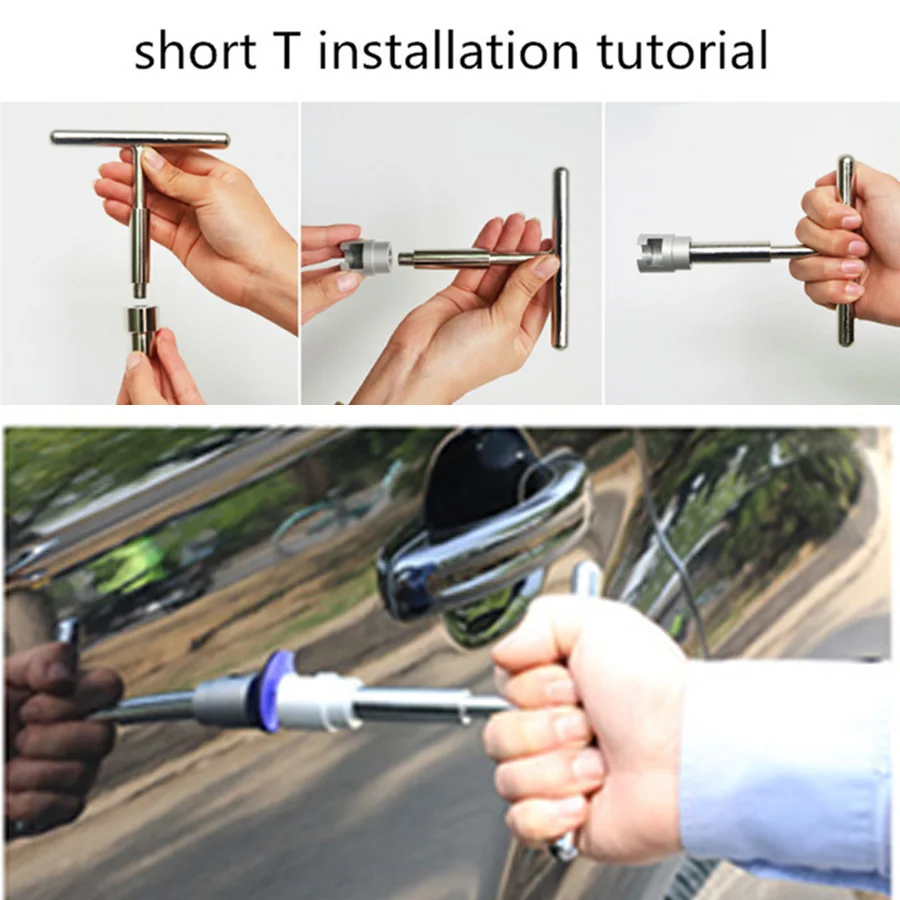 short T installation tutorial