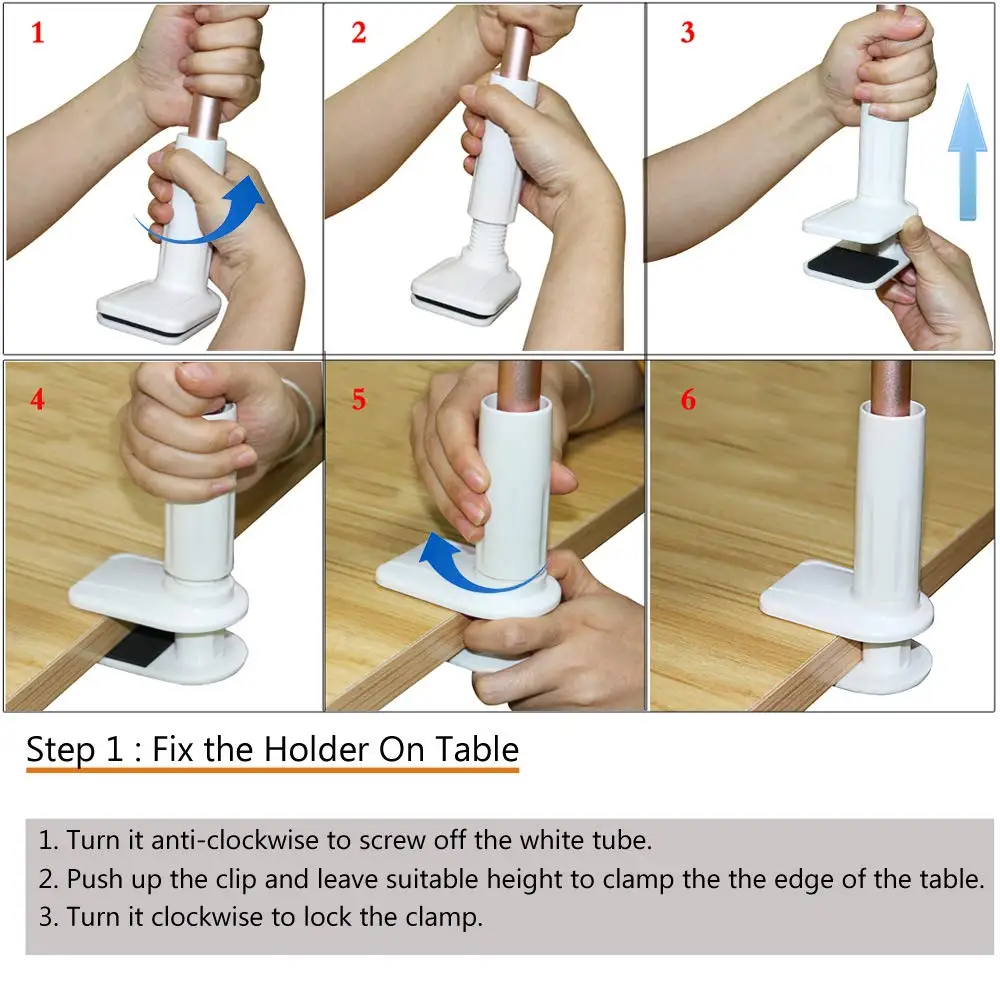 1

2

3

4

5

6

Step 1 : Fix the Holder On Table

1. Turn it anti-clockwise to screw off the white tube.
2. Push up the clip and leave suitable height to clamp the the edge of the table.
3. Turn it clockwise to lock the clamp.