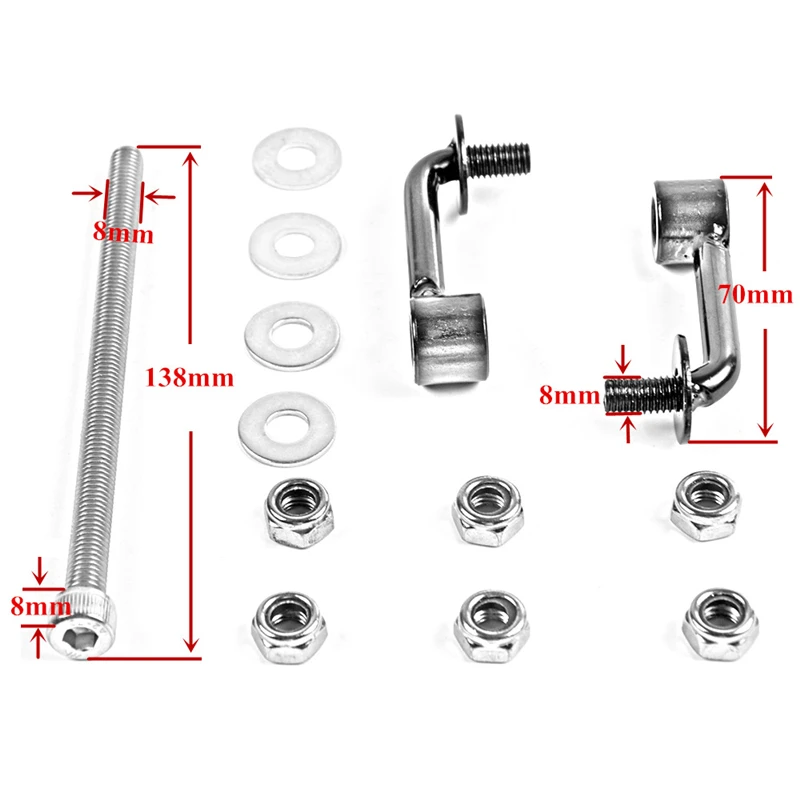 8mm
138mm
8mm
70mm
8mm