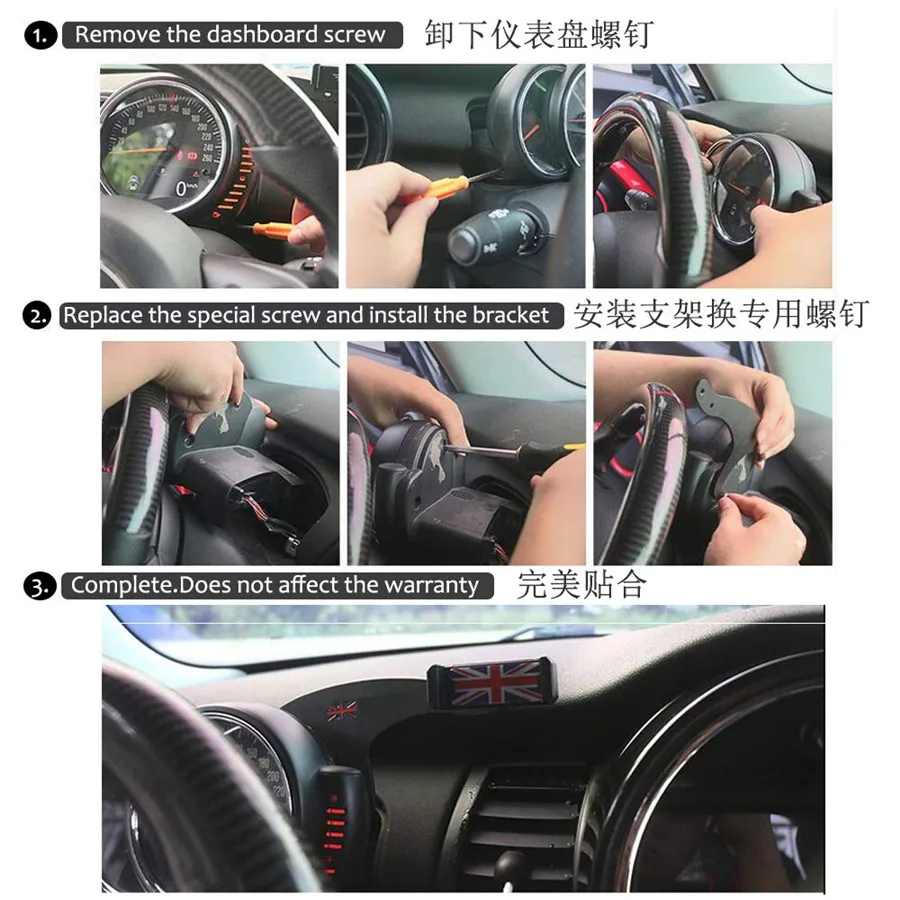 1. Remove the dashboard screw 卸下仪表盘螺钉

2. Replace the special screw and install the bracket 安装支架换专用螺钉

3. Complete.Does not affect the warranty 完美贴合