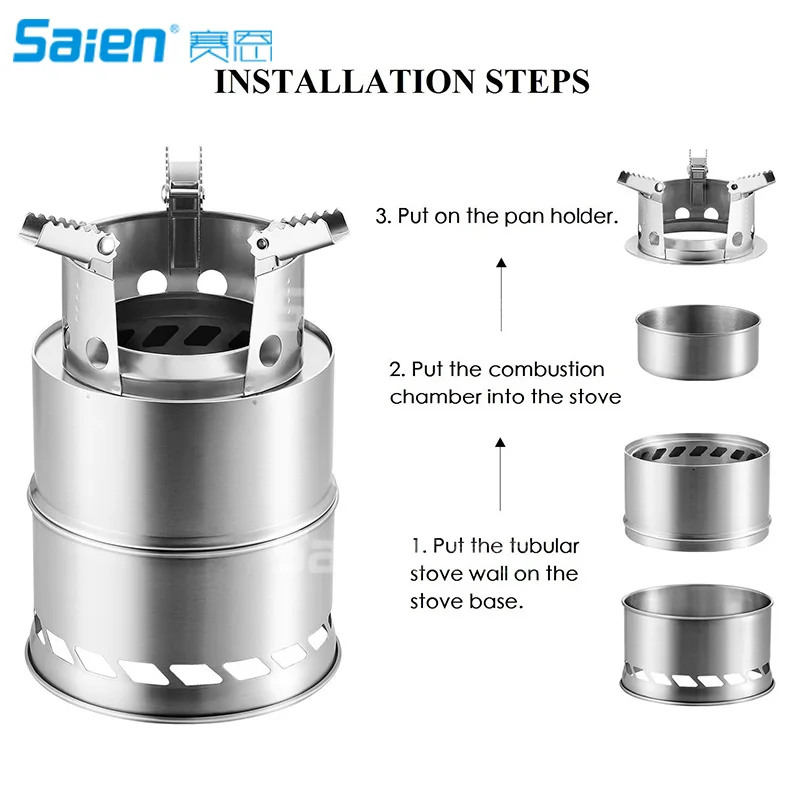 Saien® 赛恩

INSTALLATION STEPS

3. Put on the pan holder.

2. Put the combustion chamber into the stove

1. Put the tubular stove wall on the stove base.