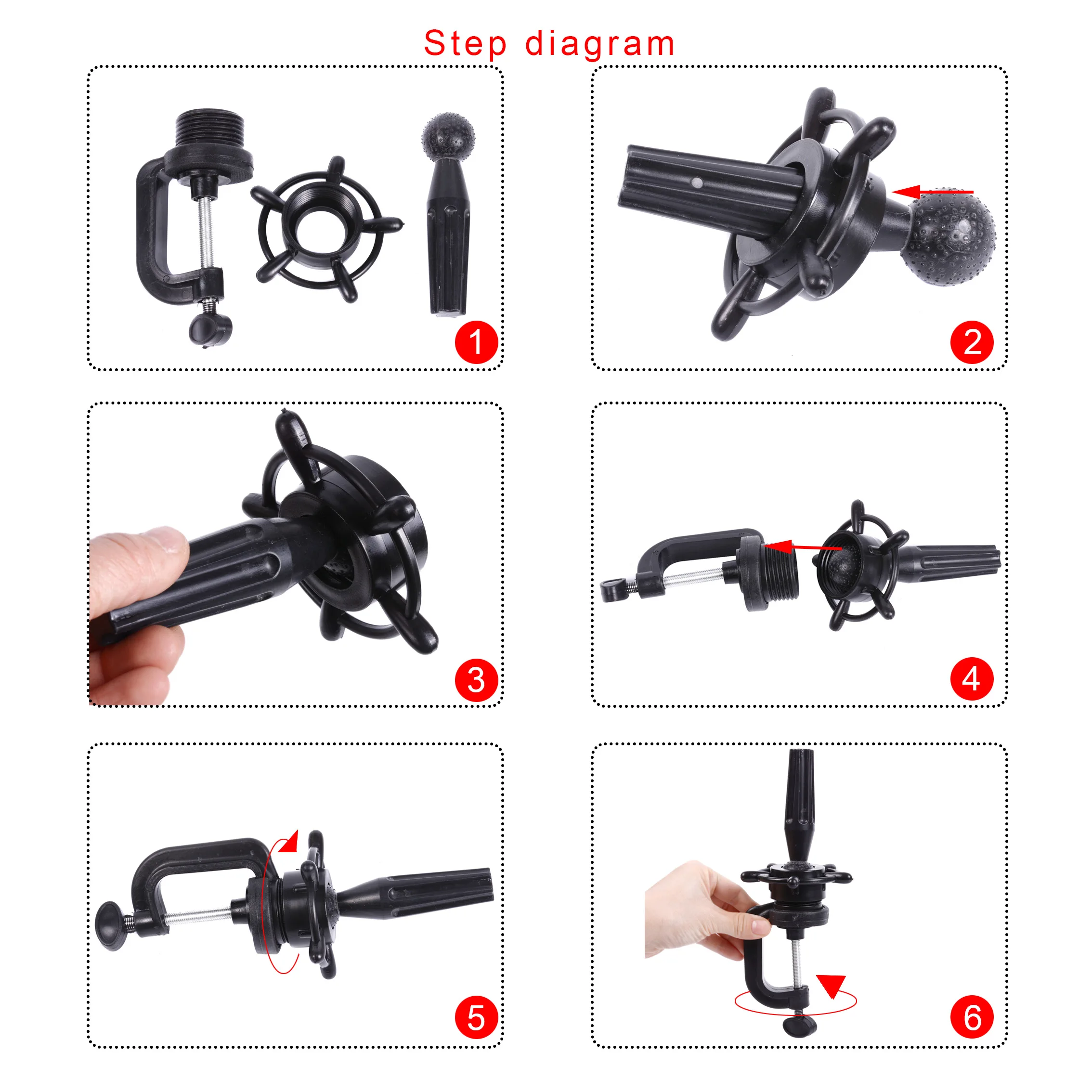 Step diagram

1

2

3

4

5

6